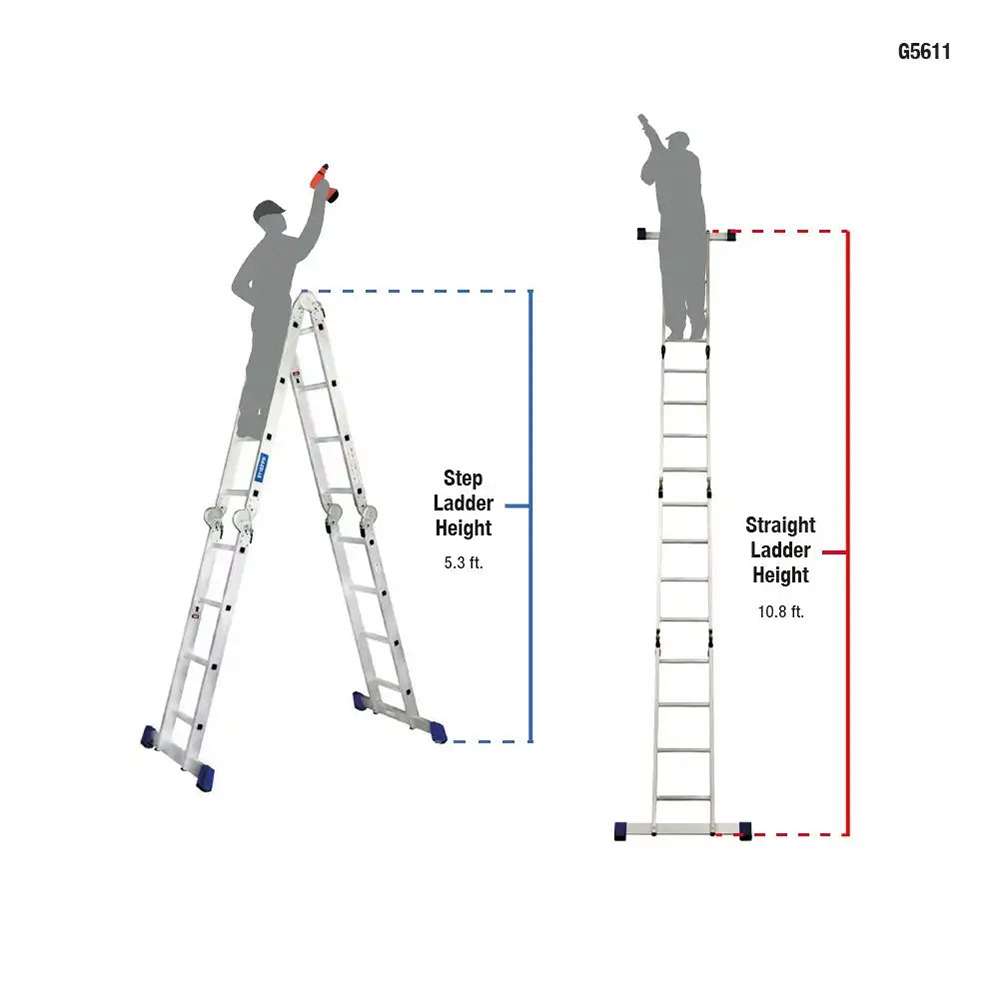 G5611

Step Ladder Height

5.3 ft.

Straight Ladder Height

10.8 ft.