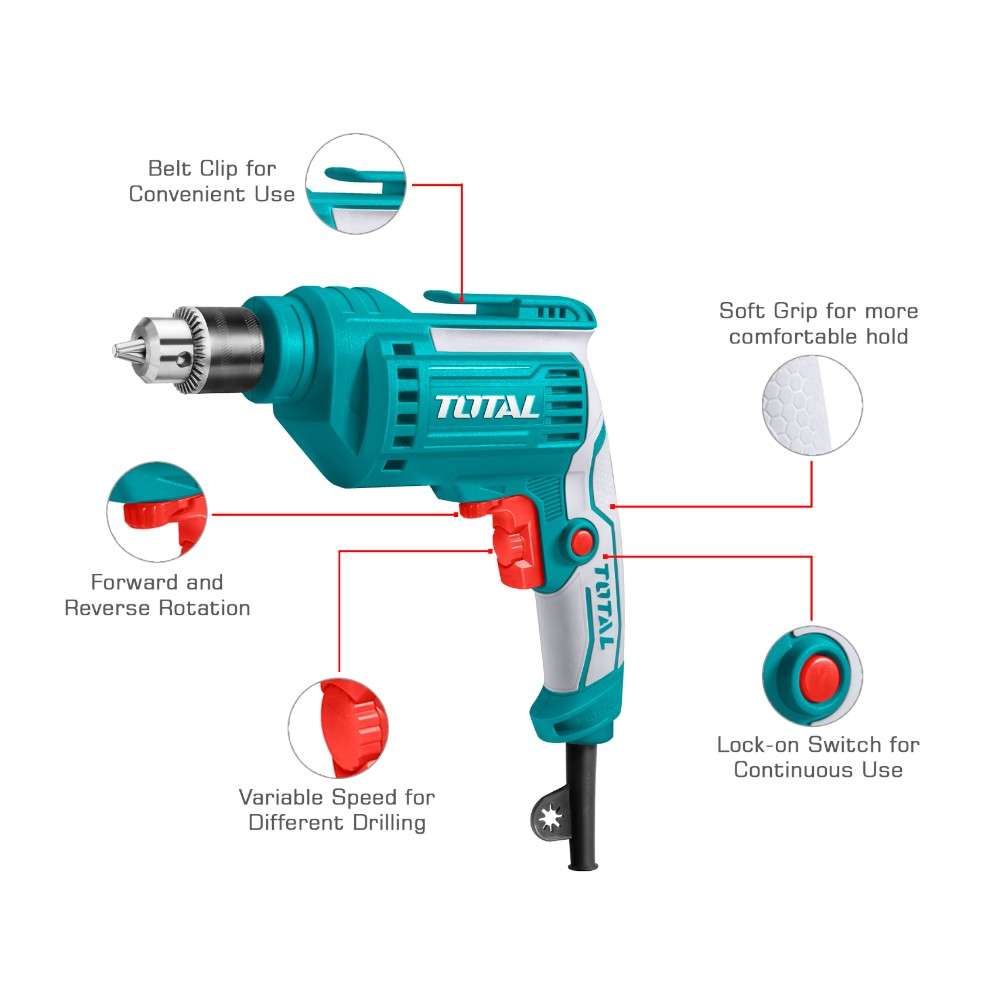 Belt Clip for Convenient Use

Soft Grip for more comfortable hold

TOTAL

Forward and Reverse Rotation

TOTAL

Lock-on Switch for Continuous Use

Variable Speed for Different Drilling