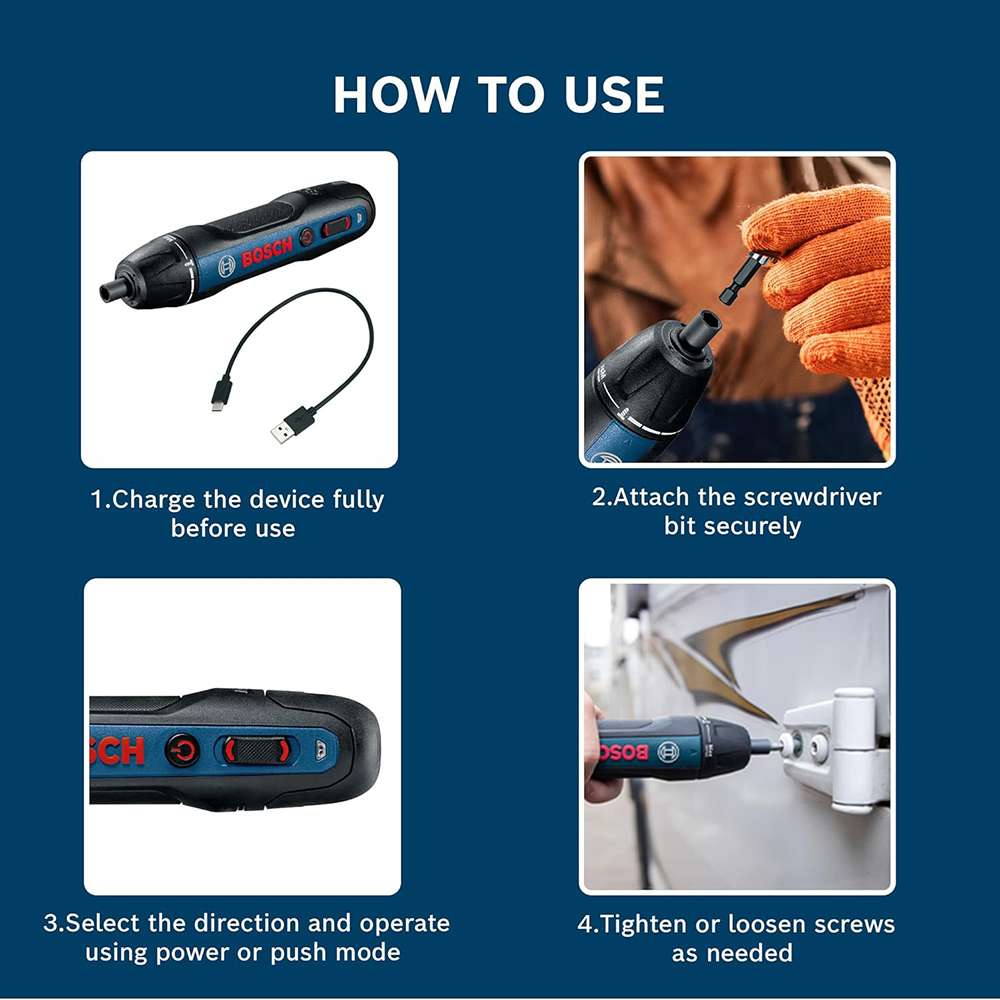 HOW TO USE

BOSCH

1.Charge the device fully before use

2.Attach the screwdriver bit securely

SCH

3.Select the direction and operate using power or push mode

BOSCH

4.Tighten or loosen screws as needed