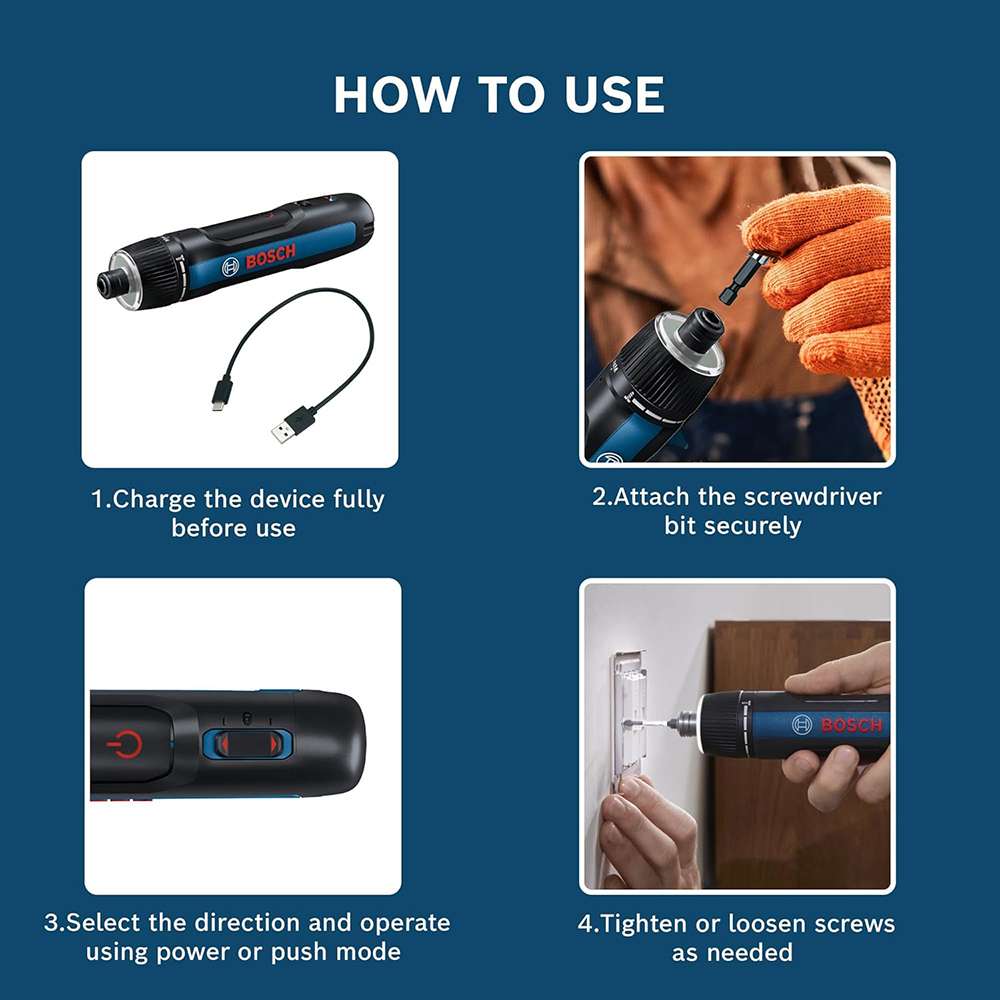 HOW TO USE

BOSCH

1.Charge the device fully before use

2.Attach the screwdriver bit securely

3.Select the direction and operate using power or push mode

BOSCH

4.Tighten or loosen screws as needed