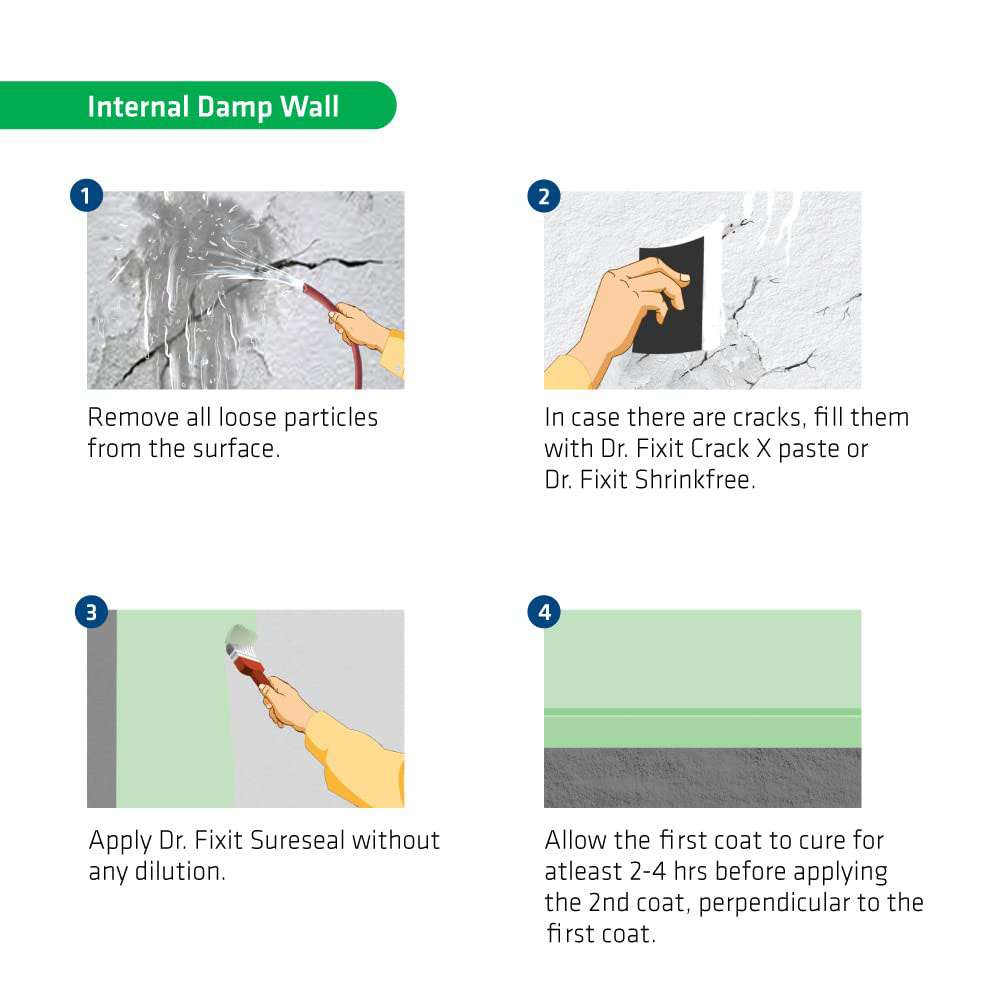 Internal Damp Wall

1

Remove all loose particles from the surface.

2

In case there are cracks, fill them with Dr. Fixit Crack X paste or Dr. Fixit Shrinkfree.

3

Apply Dr. Fixit Sureseal without any dilution.

4

Allow the first coat to cure for atleast 2-4 hrs before applying the 2nd coat, perpendicular to the first coat.