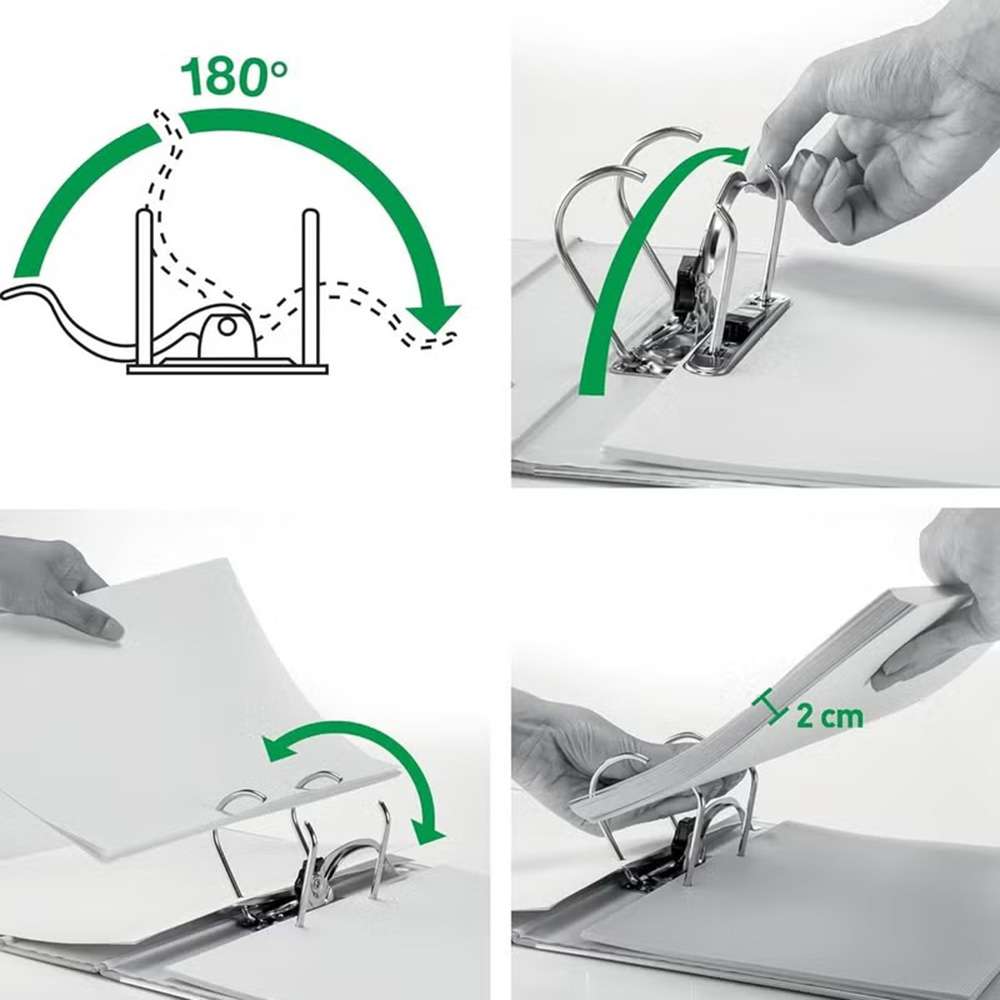 180°

2 cm