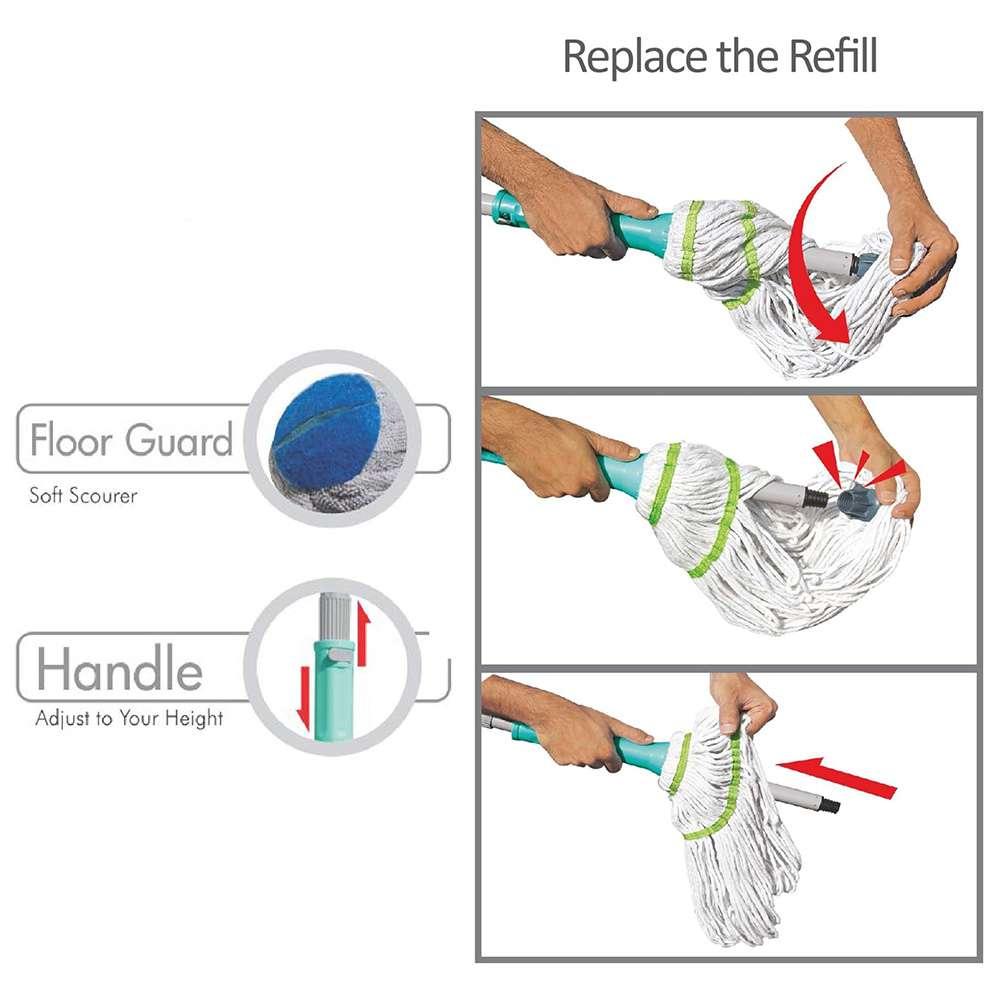 Replace the Refill

Floor Guard
Soft Scourer

Handle
Adjust to Your Height