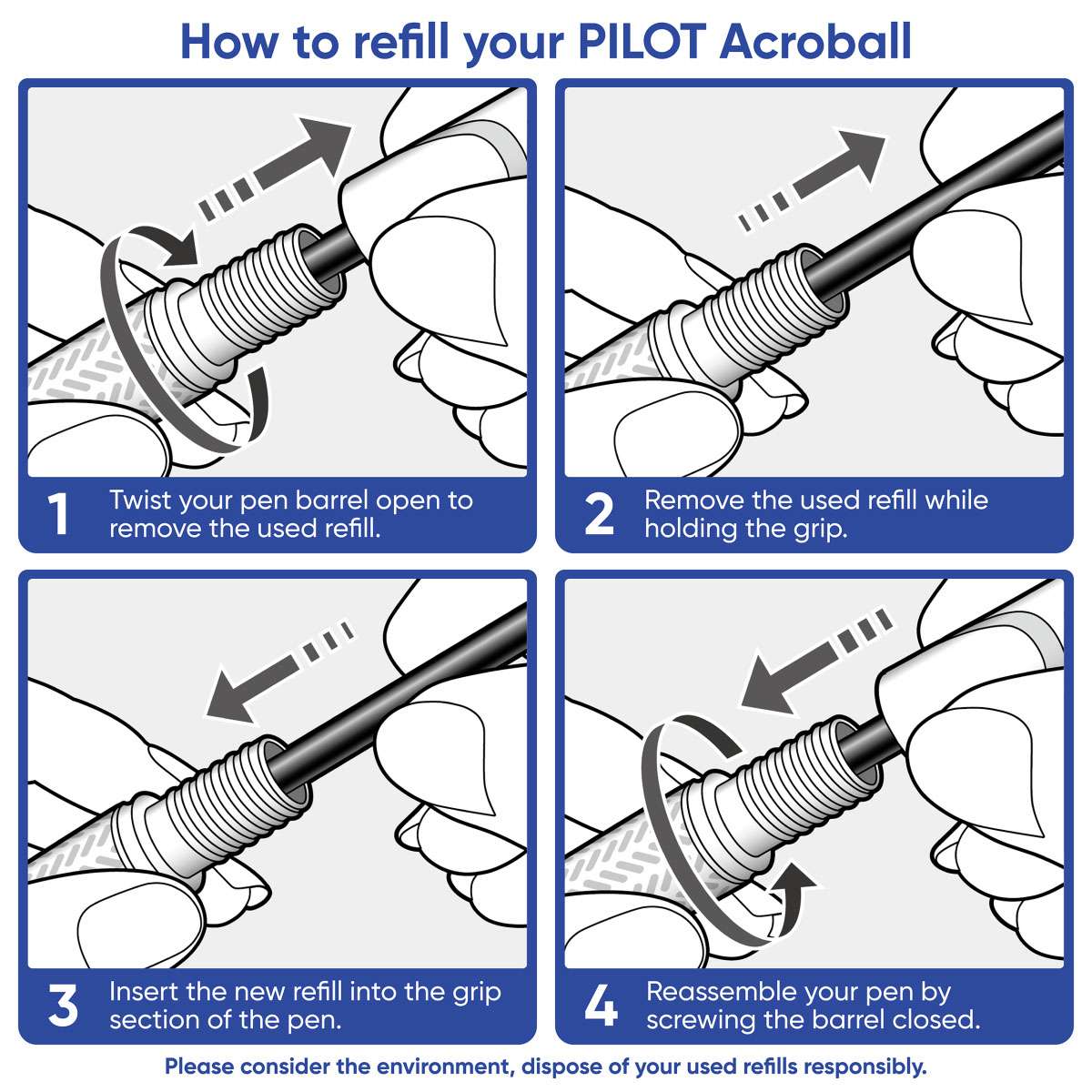 How to refill your PILOT Acroball

1 Twist your pen barrel open to remove the used refill.

2 Remove the used refill while holding the grip.

3 Insert the new refill into the grip section of the pen.

4 Reassemble your pen by screwing the barrel closed.

Please consider the environment, dispose of your used refills responsibly.