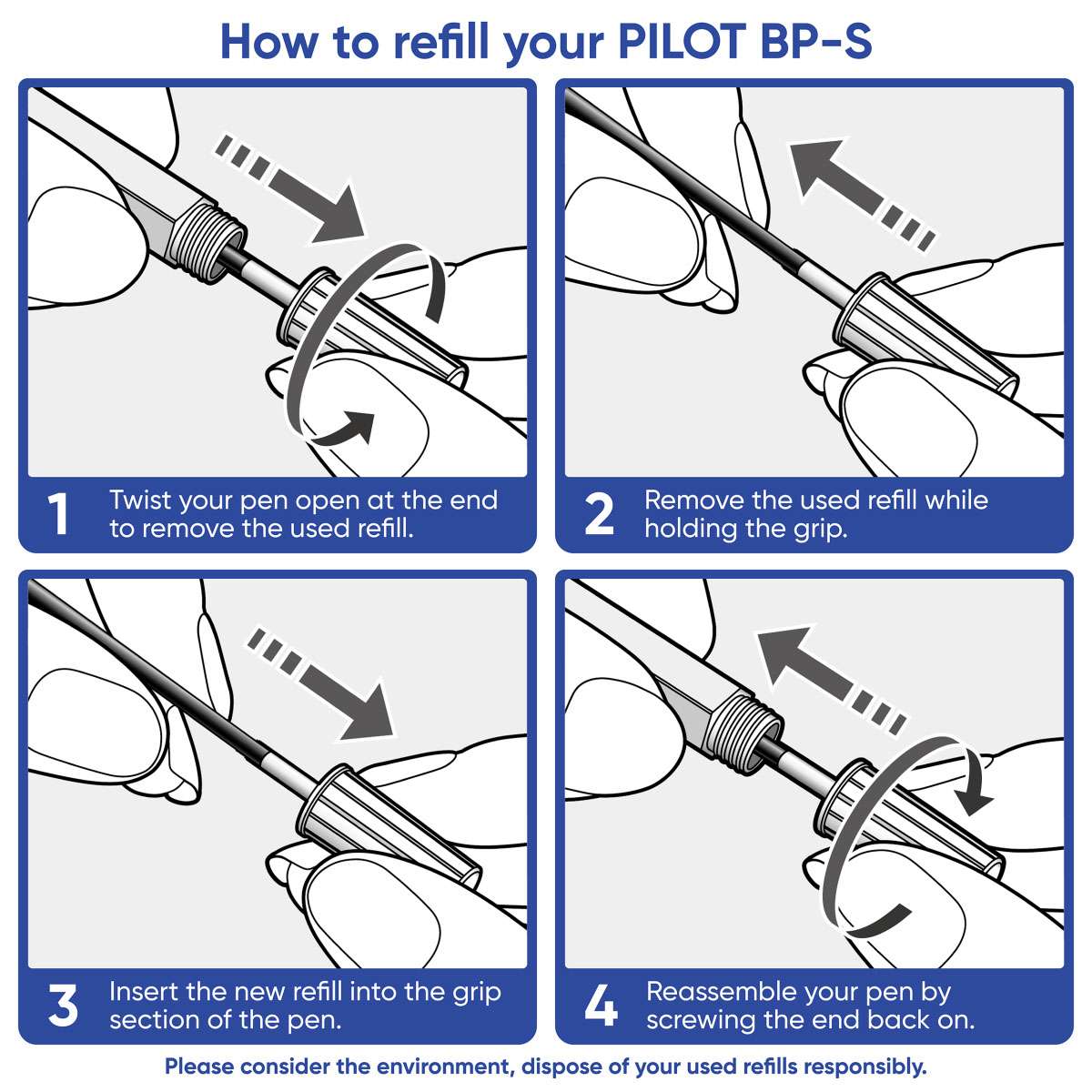 How to refill your PILOT BP-S

1 Twist your pen open at the end to remove the used refill.

2 Remove the used refill while holding the grip.

3 Insert the new refill into the grip section of the pen.

4 Reassemble your pen by screwing the end back on.

Please consider the environment, dispose of your used refills responsibly.