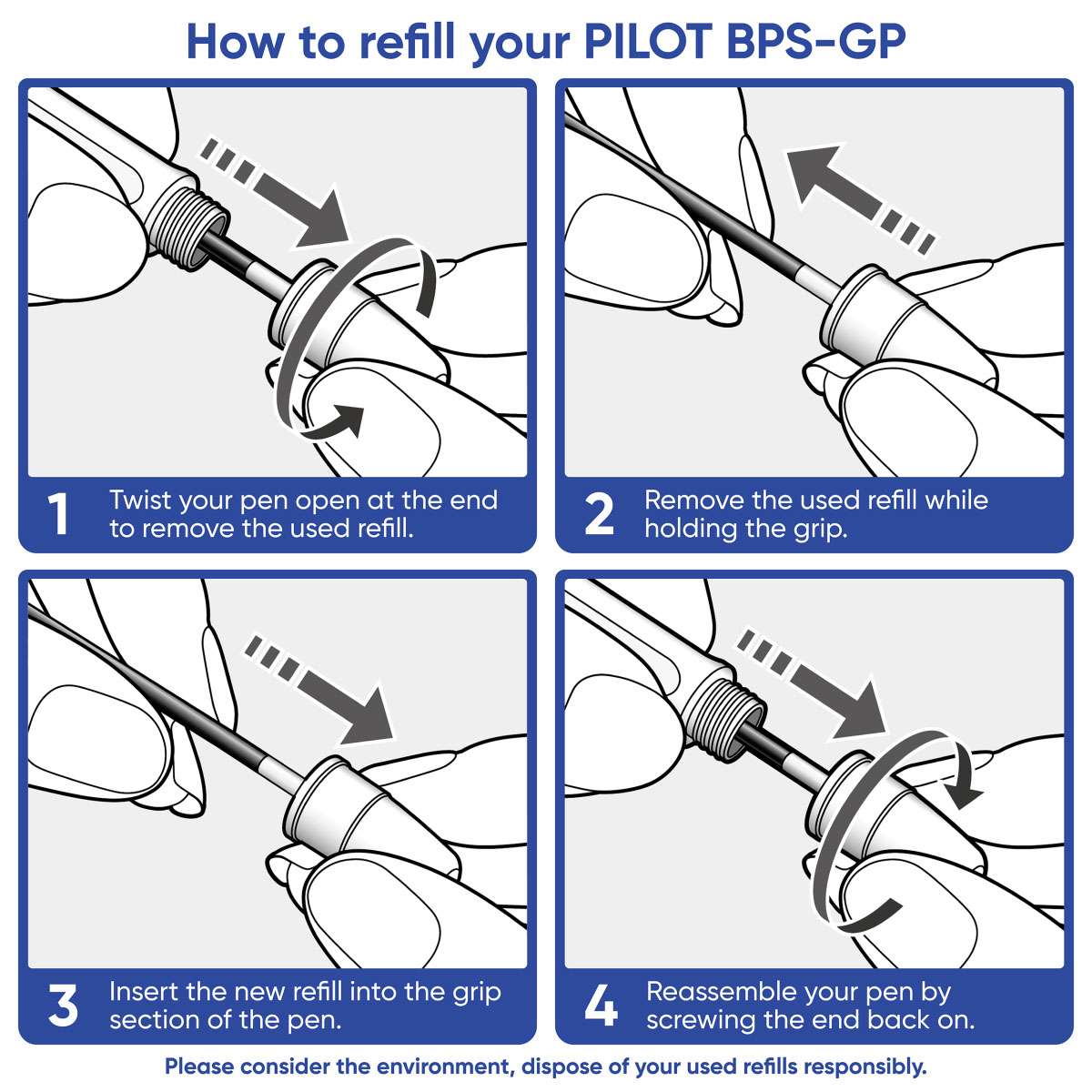 How to refill your PILOT BPS-GP

1 Twist your pen open at the end to remove the used refill.

2 Remove the used refill while holding the grip.

3 Insert the new refill into the grip section of the pen.

4 Reassemble your pen by screwing the end back on.

Please consider the environment, dispose of your used refills responsibly.