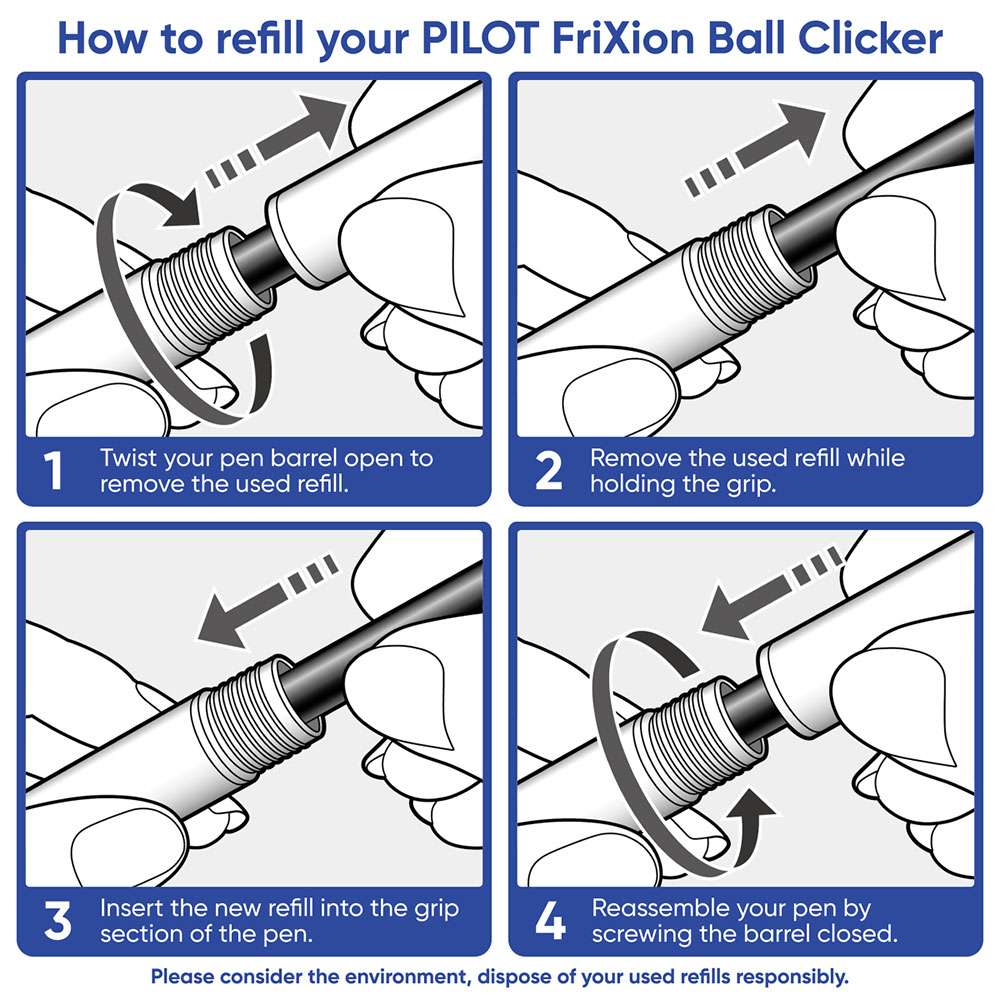 How to refill your PILOT FriXion Ball Clicker

1 Twist your pen barrel open to remove the used refill.

2 Remove the used refill while holding the grip.

3 Insert the new refill into the grip section of the pen.

4 Reassemble your pen by screwing the barrel closed.

Please consider the environment, dispose of your used refills responsibly.