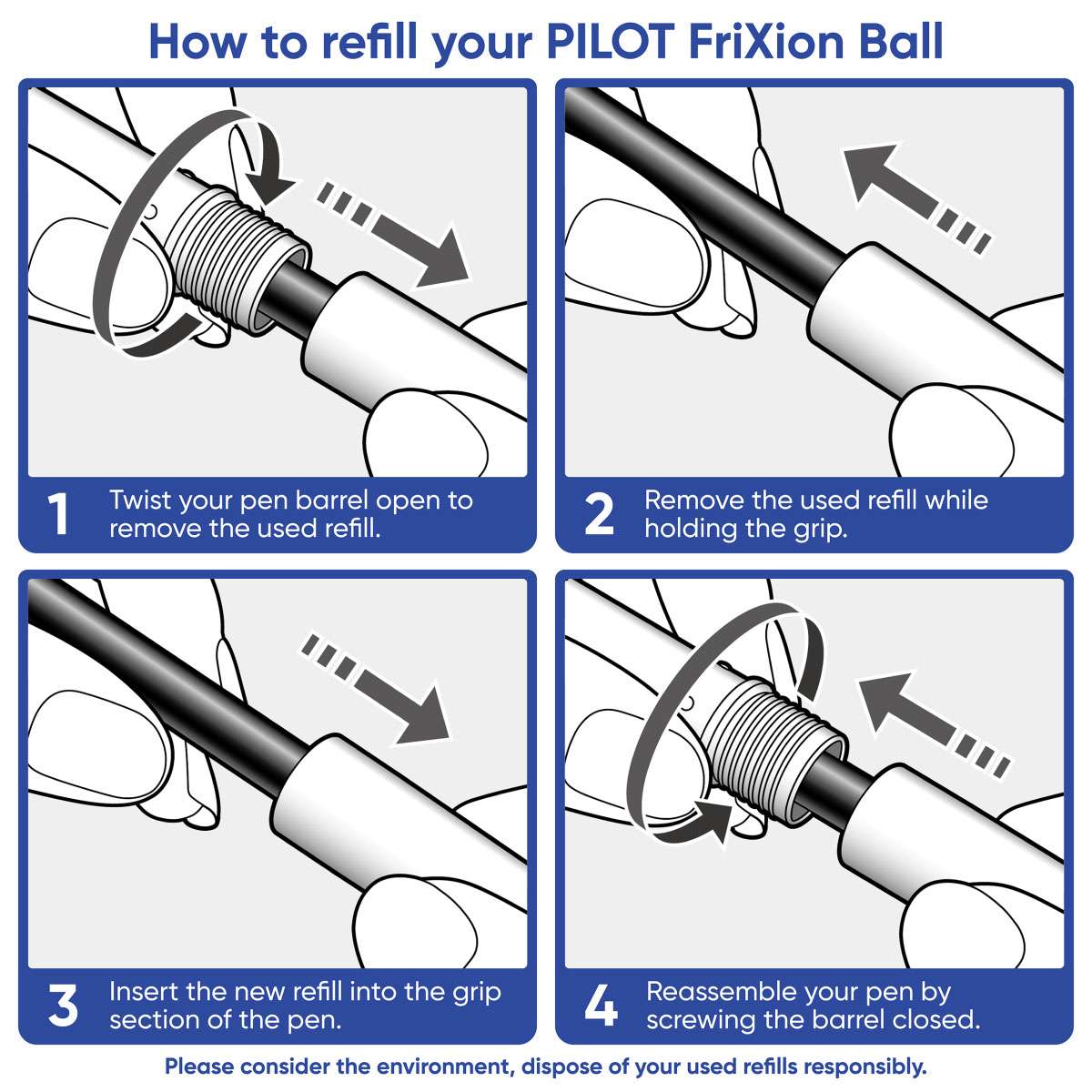 How to refill your PILOT FriXion Ball

1 Twist your pen barrel open to remove the used refill.

2 Remove the used refill while holding the grip.

3 Insert the new refill into the grip section of the pen.

4 Reassemble your pen by screwing the barrel closed.

Please consider the environment, dispose of your used refills responsibly.