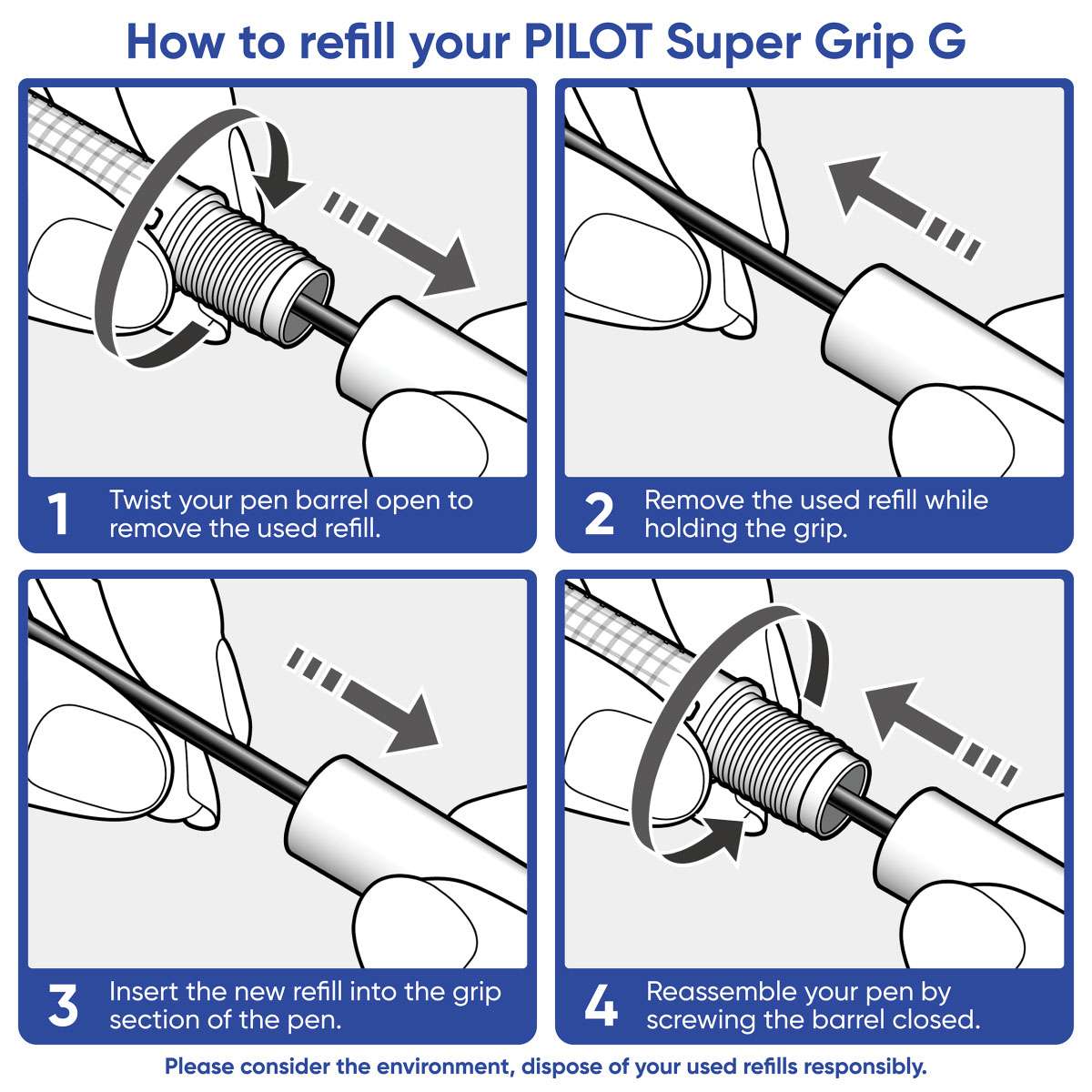 How to refill your PILOT Super Grip G

1 Twist your pen barrel open to remove the used refill.

2 Remove the used refill while holding the grip.

3 Insert the new refill into the grip section of the pen.

4 Reassemble your pen by screwing the barrel closed.

Please consider the environment, dispose of your used refills responsibly.