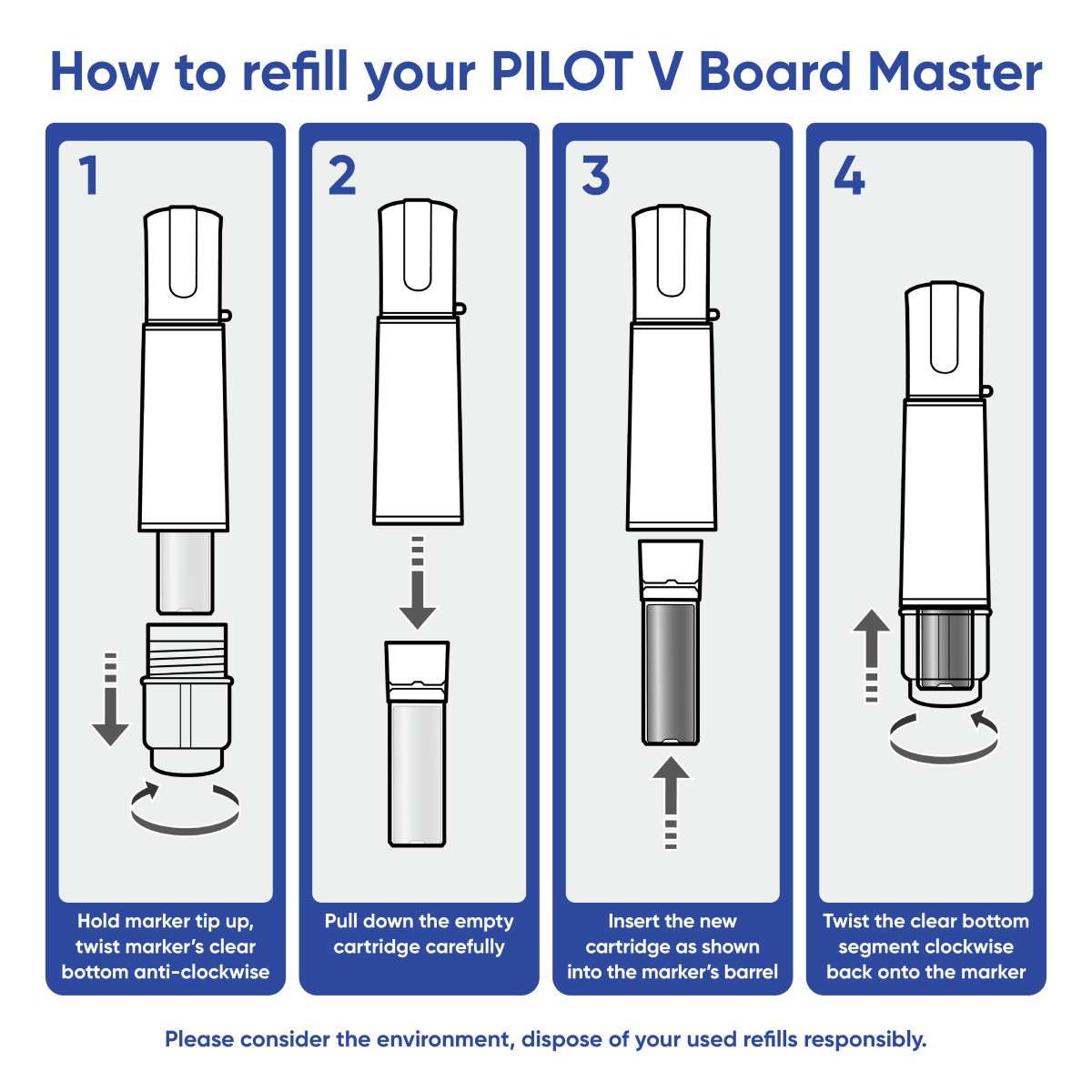 How to refill your PILOT V Board Master

1

Hold marker tip up, twist marker's clear bottom anti-clockwise

2

Pull down the empty cartridge carefully

3

Insert the new cartridge as shown into the marker's barrel

4

Twist the clear bottom segment clockwise back onto the marker

Please consider the environment, dispose of your used refills responsibly.