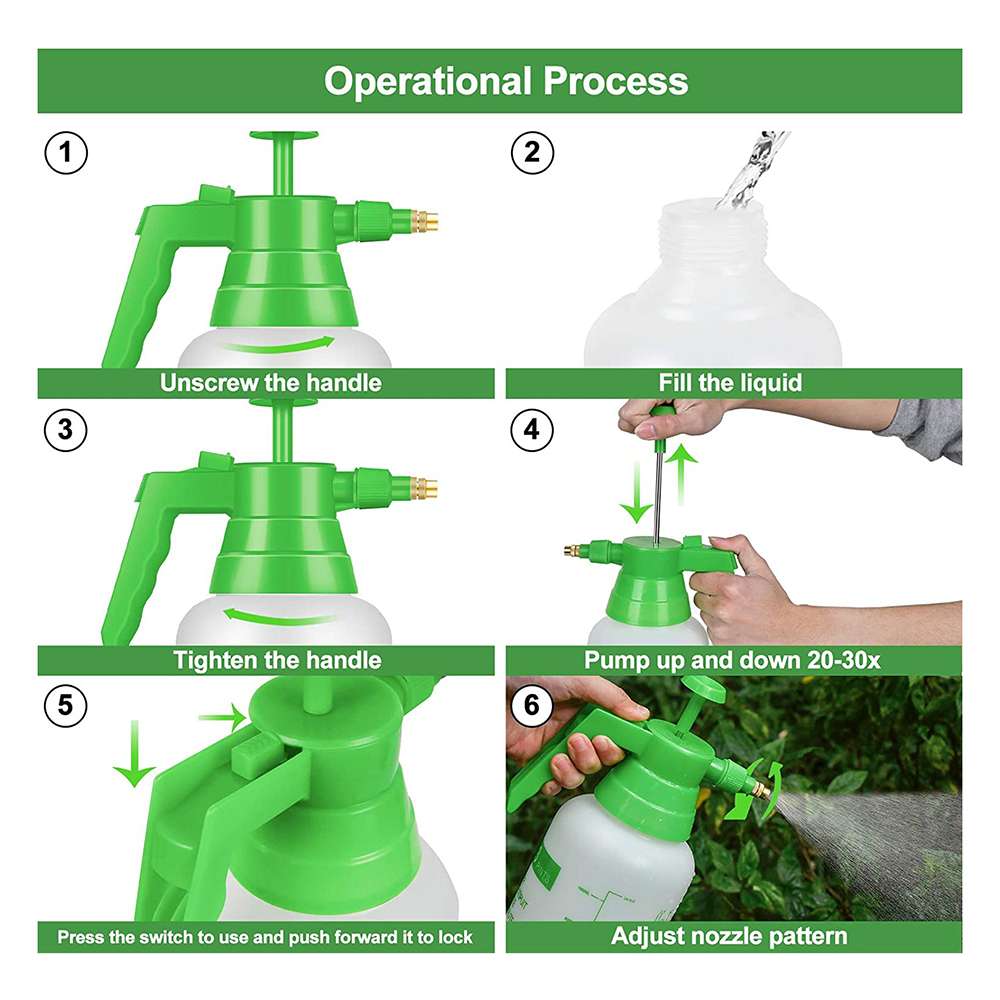 Operational Process

1

Unscrew the handle

2

Fill the liquid

3

Tighten the handle

4

Pump up and down 20-30x

5

Press the switch to use and push forward it to lock

6

Adjust nozzle pattern