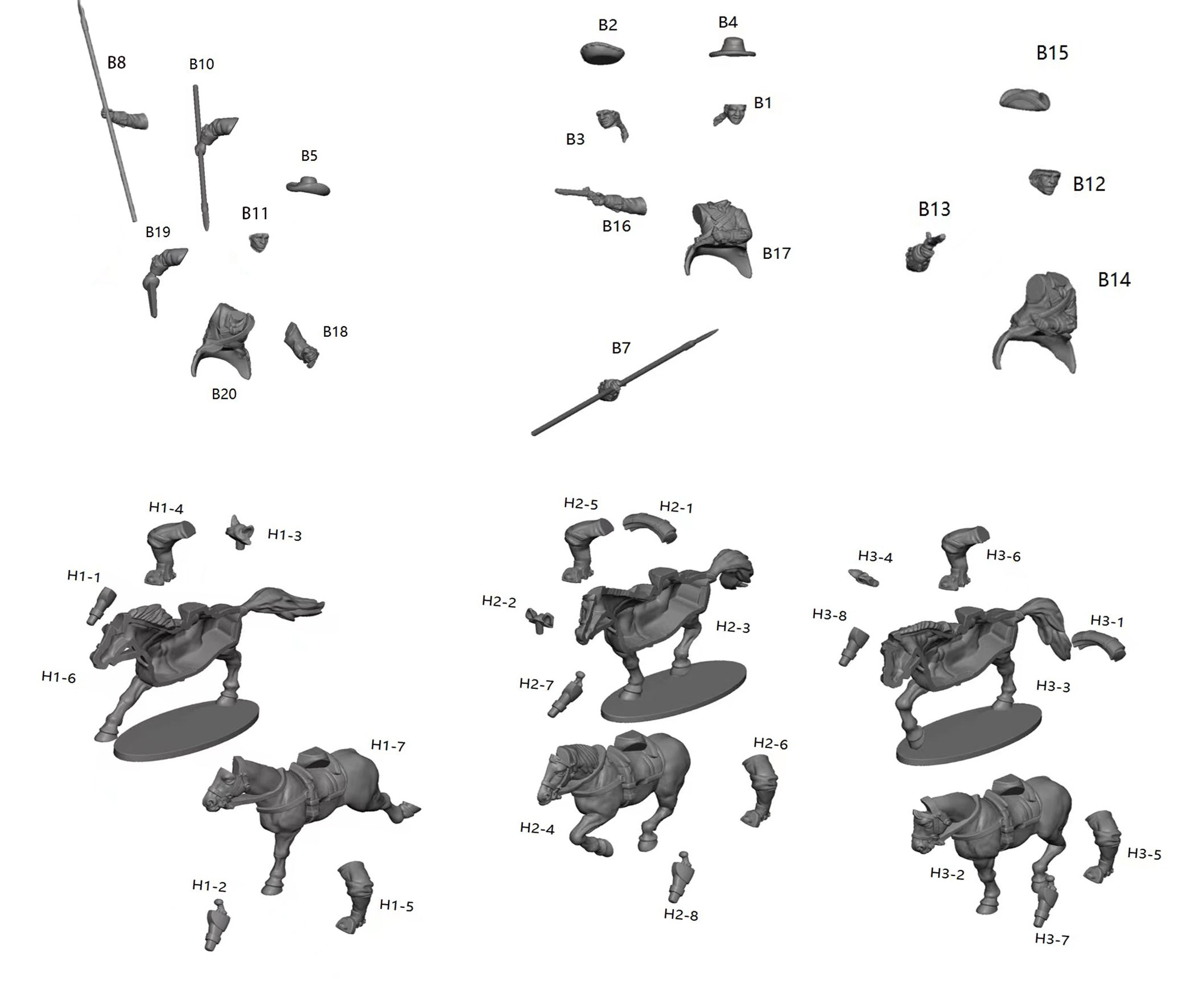 B8
B10
B5
B11
B19
B18
B20
B2
B4
B1
B3
B16
B17
B7
B15
B12
B13
B14
H1-4
H1-3
H1-1
H1-6
H1-7
H1-2
H1-5
H2-5
H2-1
H2-2
H2-3
H2-7
H2-6
H2-4
H2-8
H3-4
H3-6
H3-8
H3-1
H3-3
H3-5
H3-2
H3-7