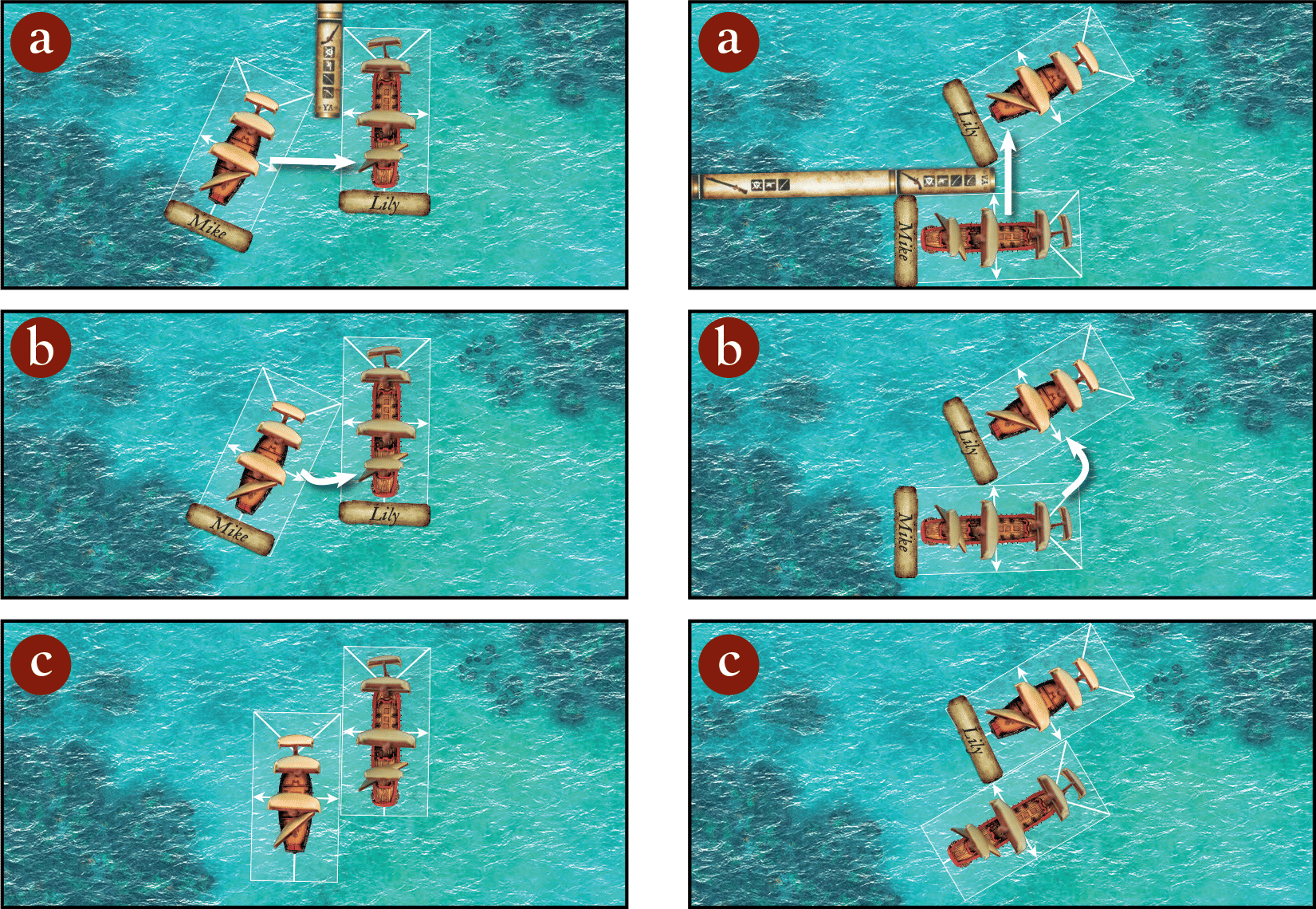 a

Mike

Lily

b

Mike

Lily

c

a

Lily

Mike

b

Lily

Mike

c

Lily