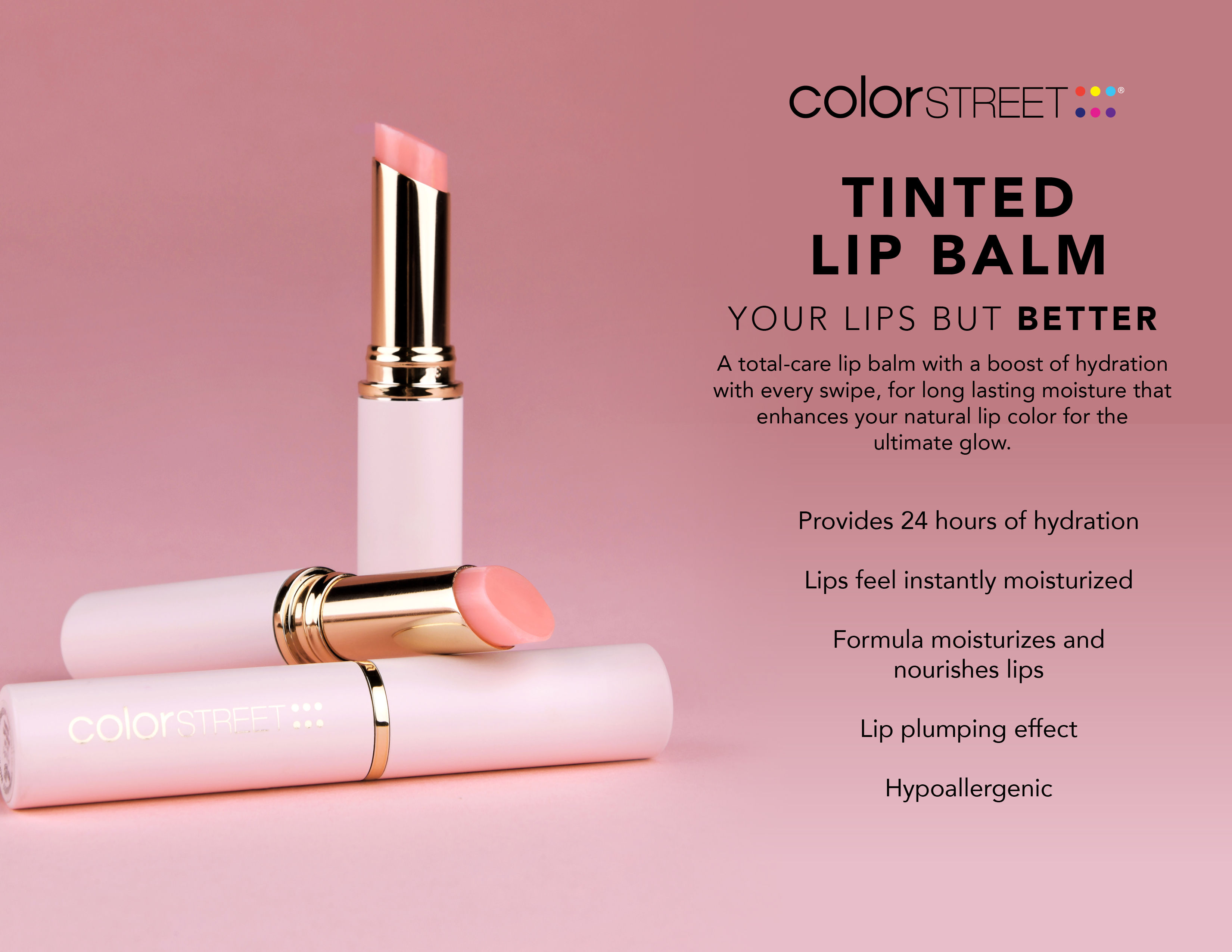 colorSTREET®

TINTED LIP BALM

YOUR LIPS BUT BETTER

A total-care lip balm with a boost of hydration with every swipe, for long lasting moisture that enhances your natural lip color for the ultimate glow.

Provides 24 hours of hydration

Lips feel instantly moisturized

Formula moisturizes and nourishes lips

Lip plumping effect

Hypoallergenic

colorSTREET