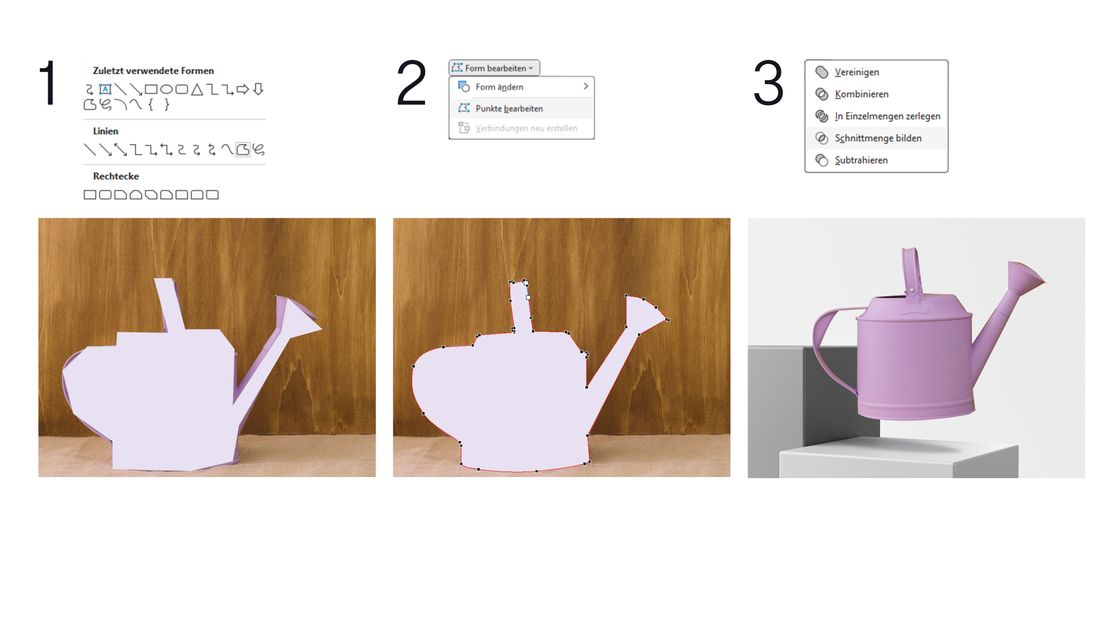 1

Zuletzt verwendete Formen

Linien

Rechtecke

2

Form bearbeiten

Form ändern

Punkte bearbeiten

Verbindungen neu erstellen

3

Vereinigen

Kombinieren

In Einzelmengen zerlegen

Schnittmenge bilden

Subtrahieren