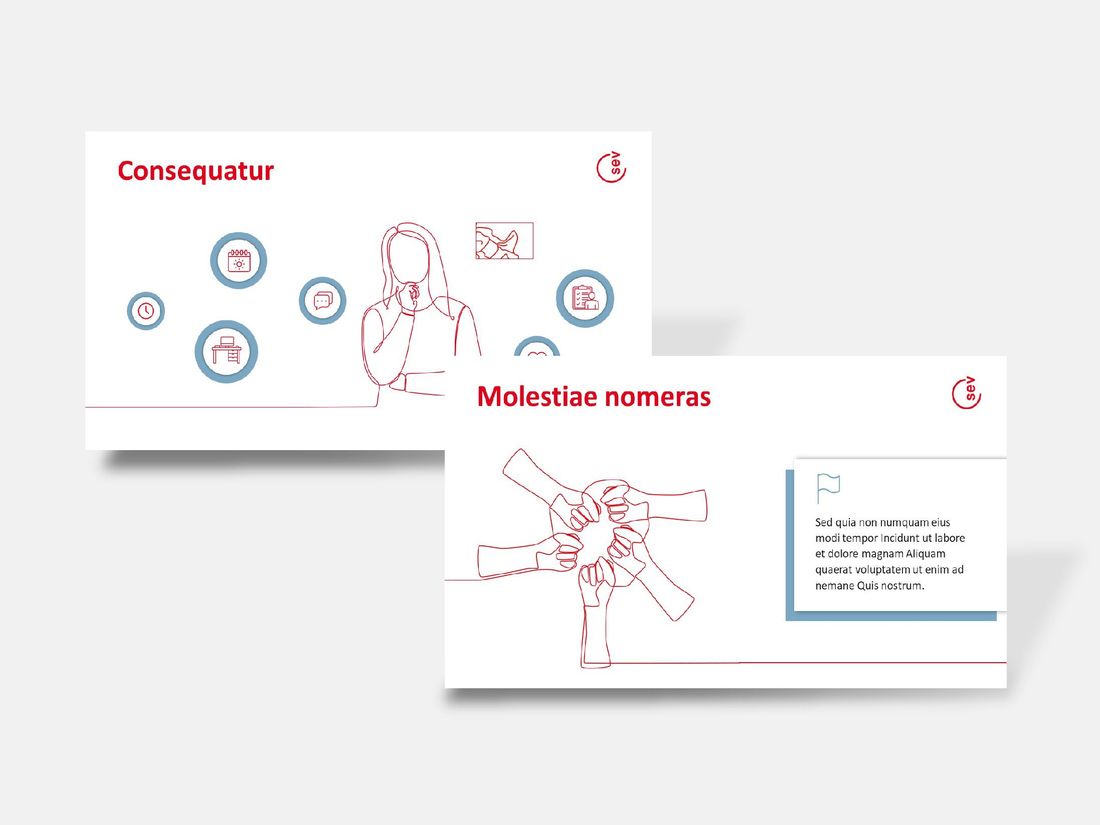 Consequatur

sev

Molestiae nomeras

sev

Sed quia non numquam eius modi tempor incidunt ut labore et dolore magnam Aliquam quaerat voluptatem ut enim ad nemane Quis nostrum.