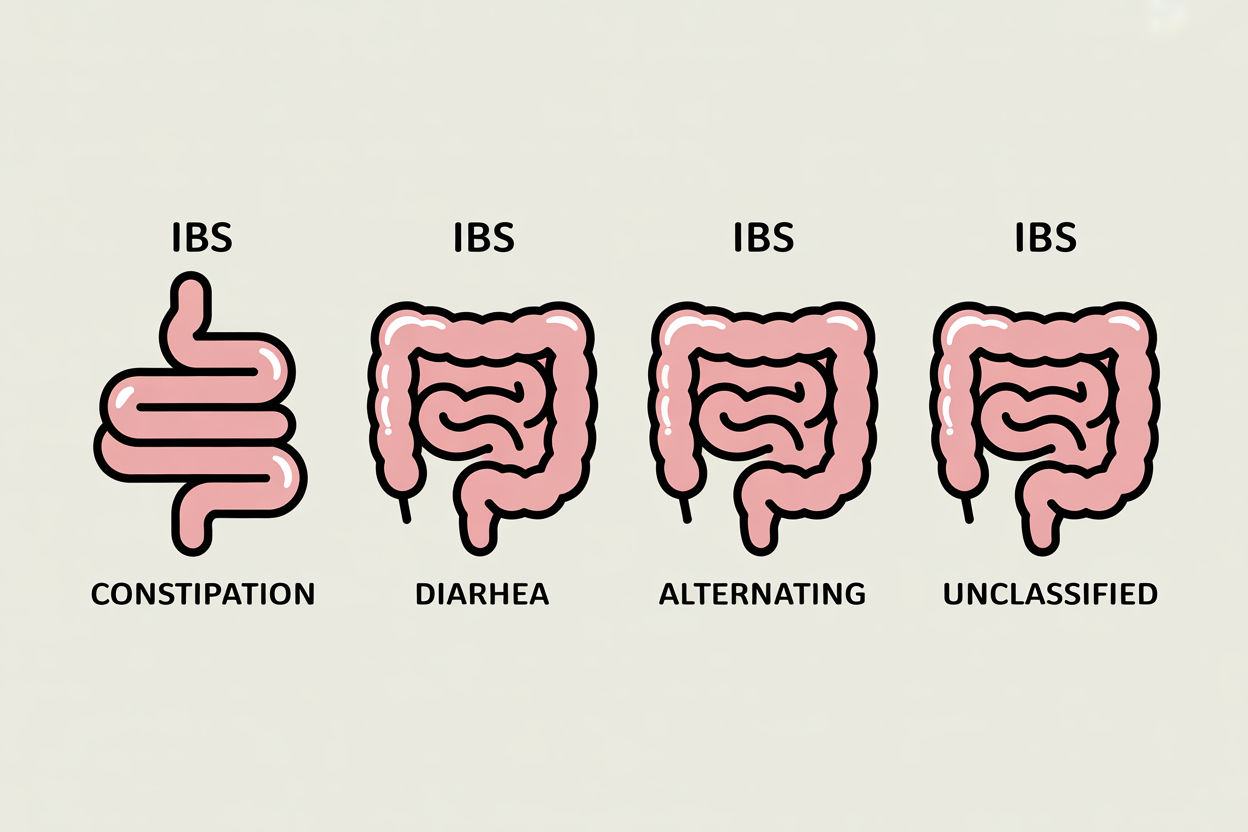 IBS

CONSTIPATION

IBS

DIARHEA

IBS

ALTERNATING

IBS

UNCLASSIFIED