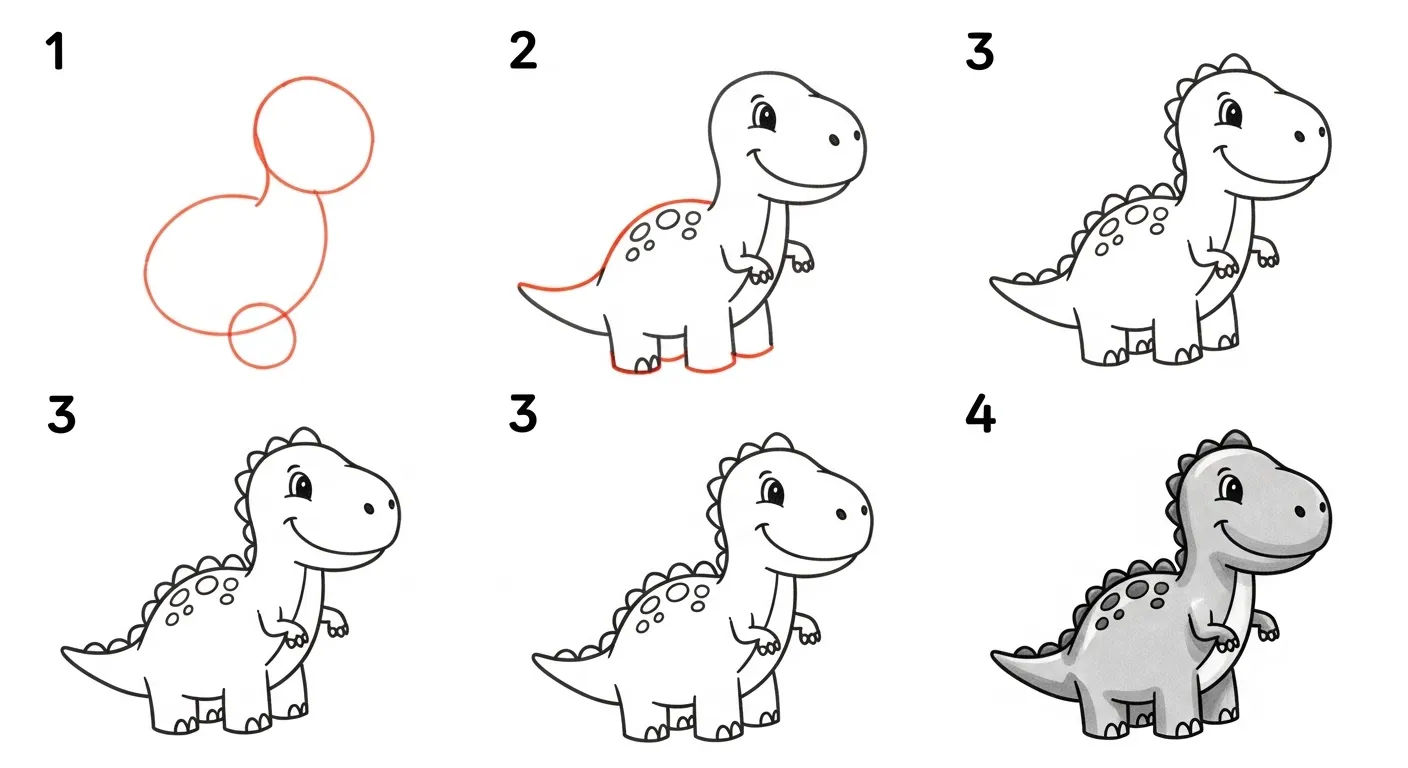 1

2

3

3

3

4