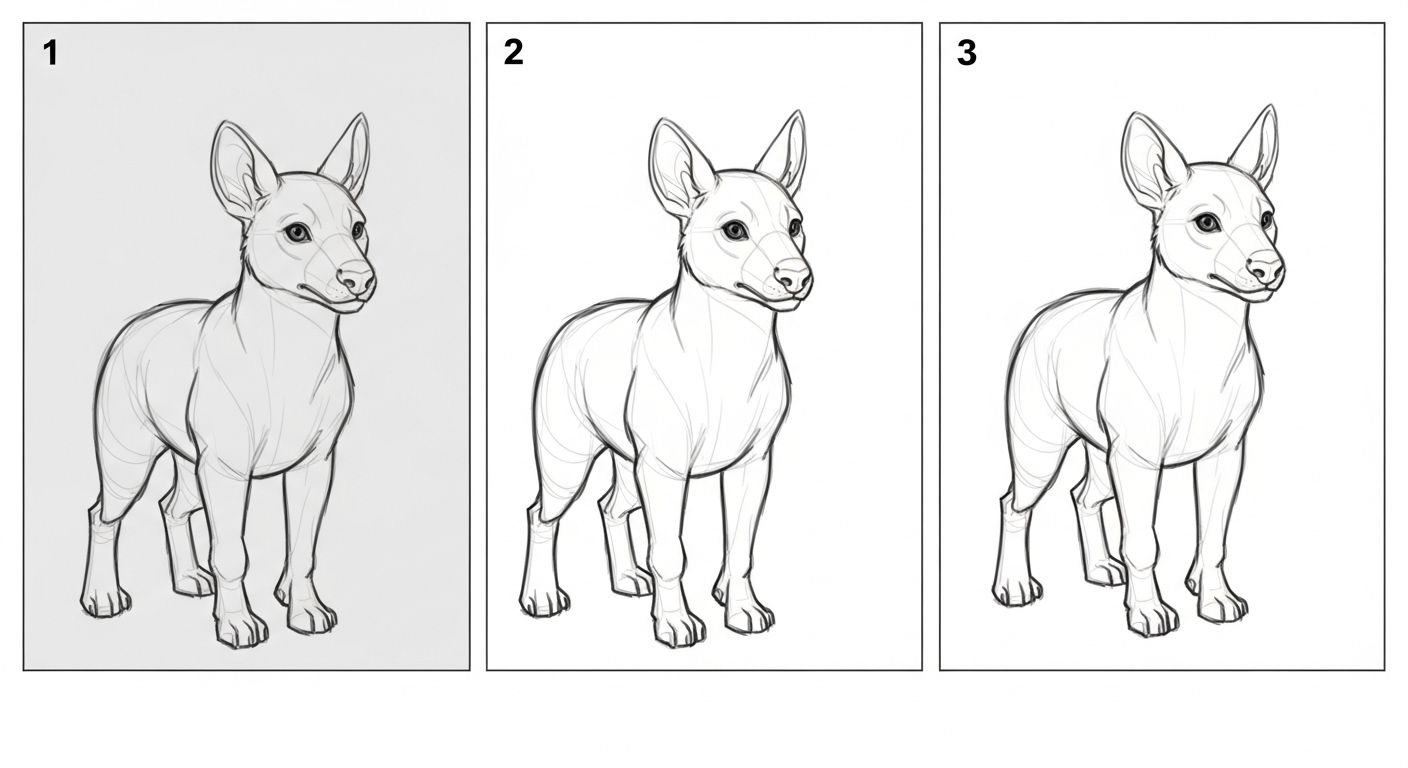 1

2

3