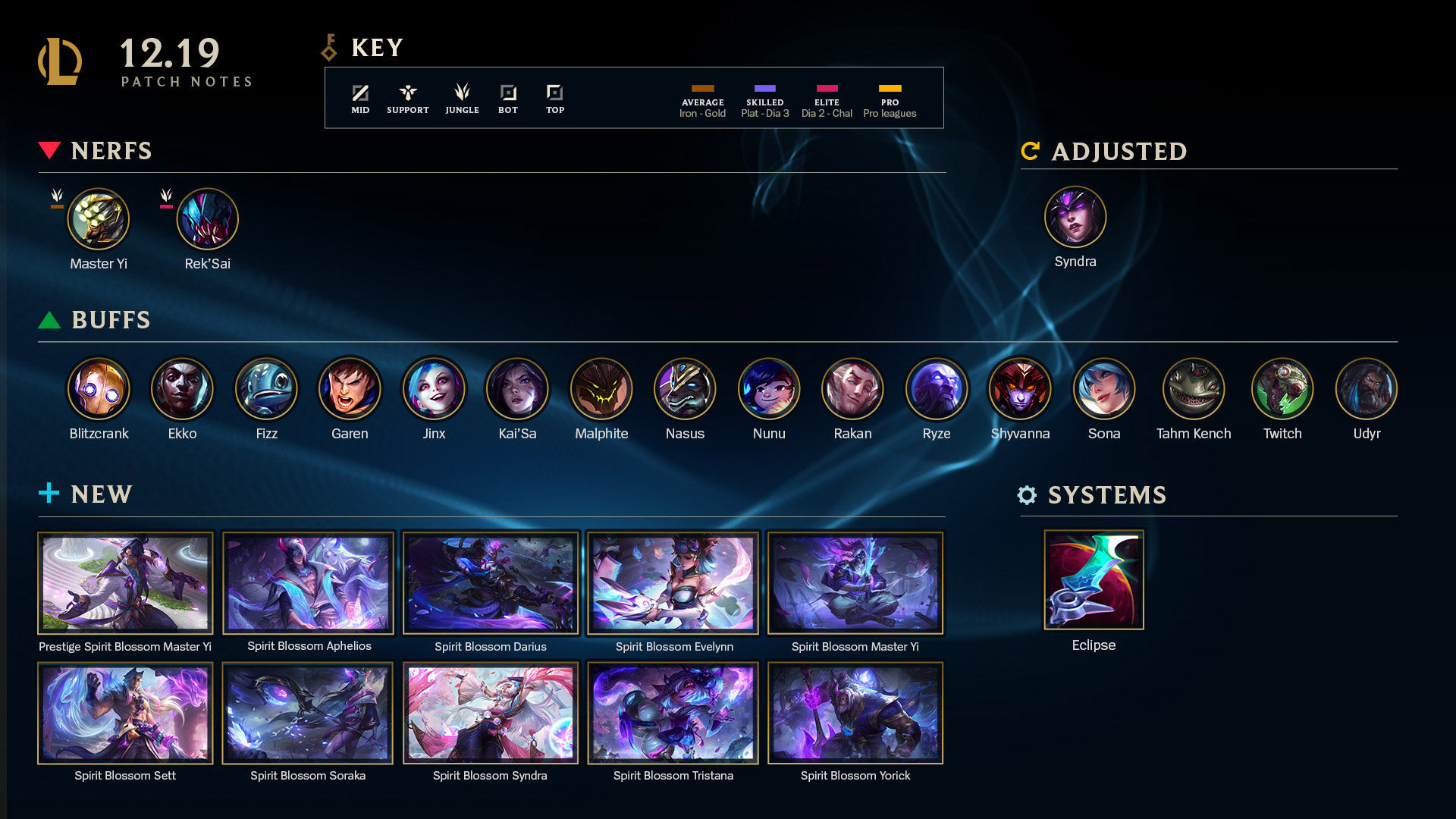 12.19
PATCH NOTES

KEY

MID SUPPORT JUNGLE BOT TOP

AVERAGE Iron - Gold
SKILLED Plat - Dia 3
ELITE Dia 2 - Chal
PRO Pro leagues

NERFS

Master Yi
Rek'Sai

ADJUSTED

Syndra

BUFFS

Blitzcrank
Ekko
Fizz
Garen
Jinx
Kai'Sa
Malphite
Nasus
Nunu
Rakan
Ryze
Shyvanna
Sona
Tahm Kench
Twitch
Udyr

NEW

Prestige Spirit Blossom Master Yi
Spirit Blossom Aphelios
Spirit Blossom Darius
Spirit Blossom Evelynn
Spirit Blossom Master Yi
Spirit Blossom Sett
Spirit Blossom Soraka
Spirit Blossom Syndra
Spirit Blossom Tristana
Spirit Blossom Yorick

SYSTEMS

Eclipse