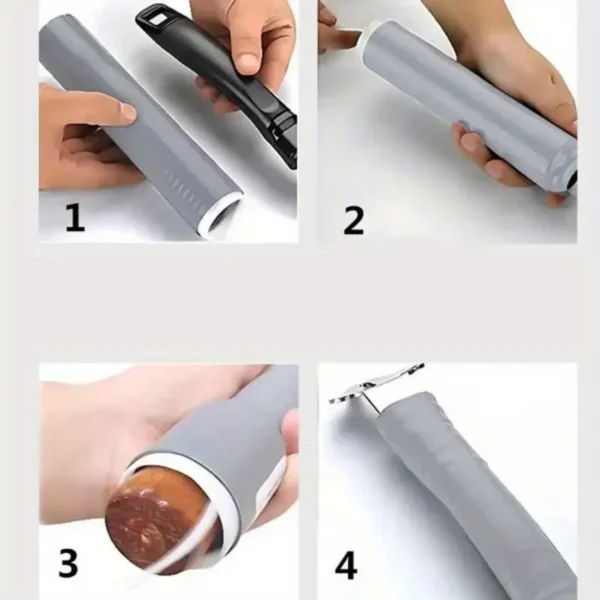 1

2

3

4