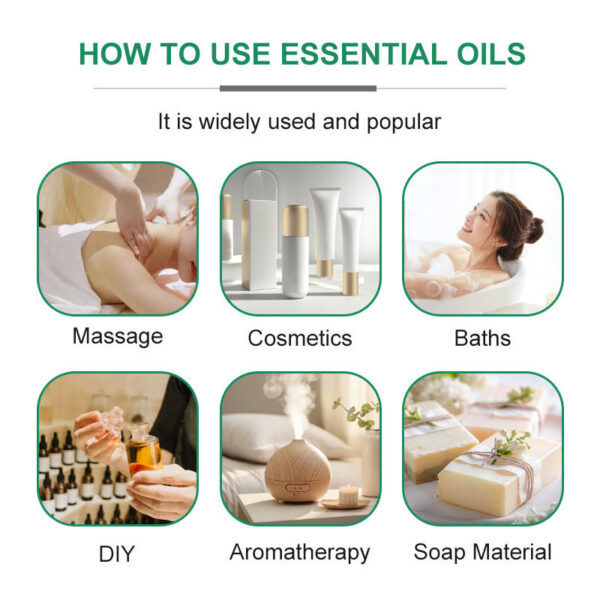 HOW TO USE ESSENTIAL OILS

It is widely used and popular

Massage

Cosmetics

Baths

DIY

Aromatherapy

Soap Material