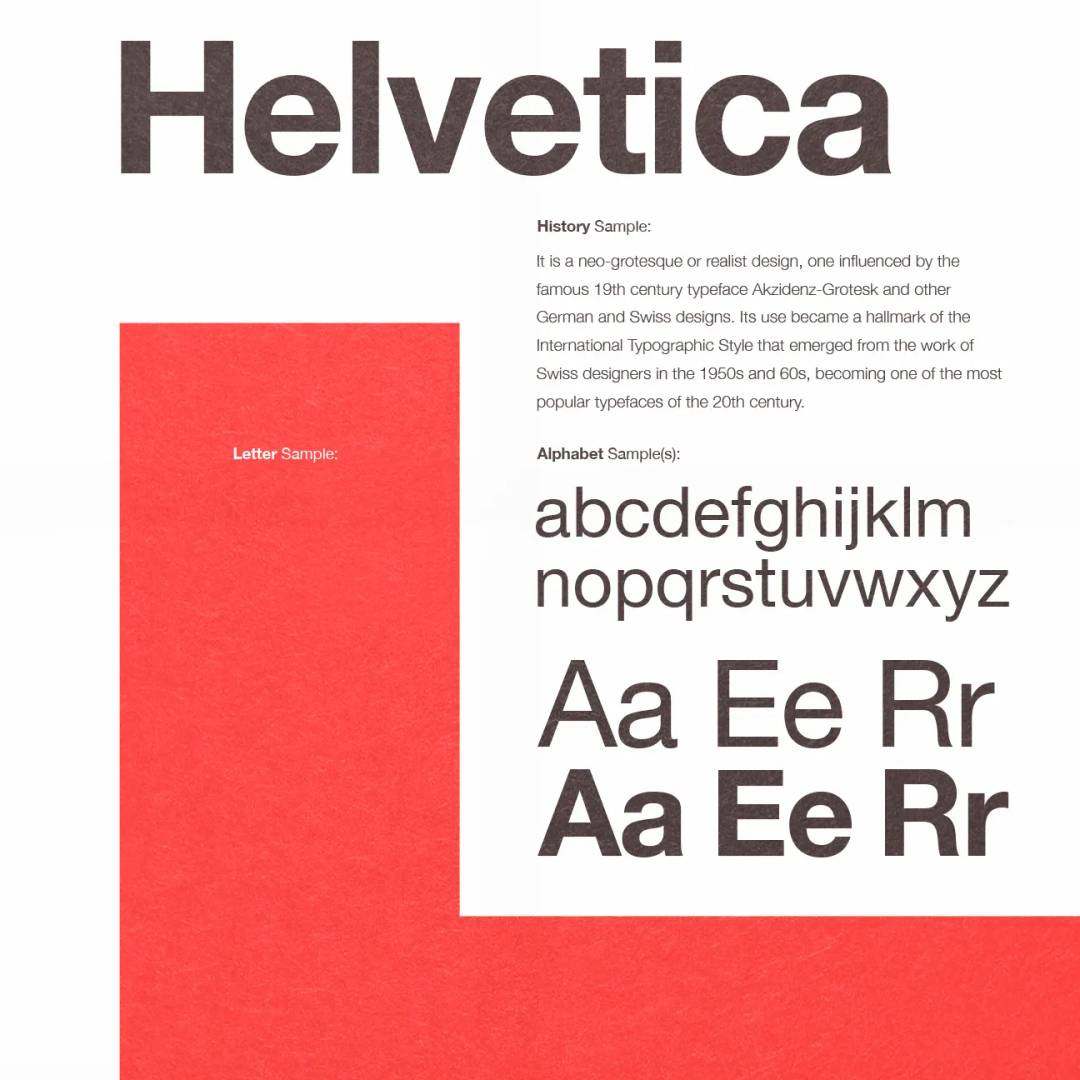 Helvetica

History Sample:

It is a neo-grotesque or realist design, one influenced by the famous 19th century typeface Akzidenz-Grotesk and other German and Swiss designs. Its use became a hallmark of the International Typographic Style that emerged from the work of Swiss designers in the 1950s and 60s, becoming one of the most popular typefaces of the 20th century.

Letter Sample:

Alphabet Sample(s):

abcdefghijklm
nopqrstuvwxyz

Aa Ee Rr
Aa Ee Rr