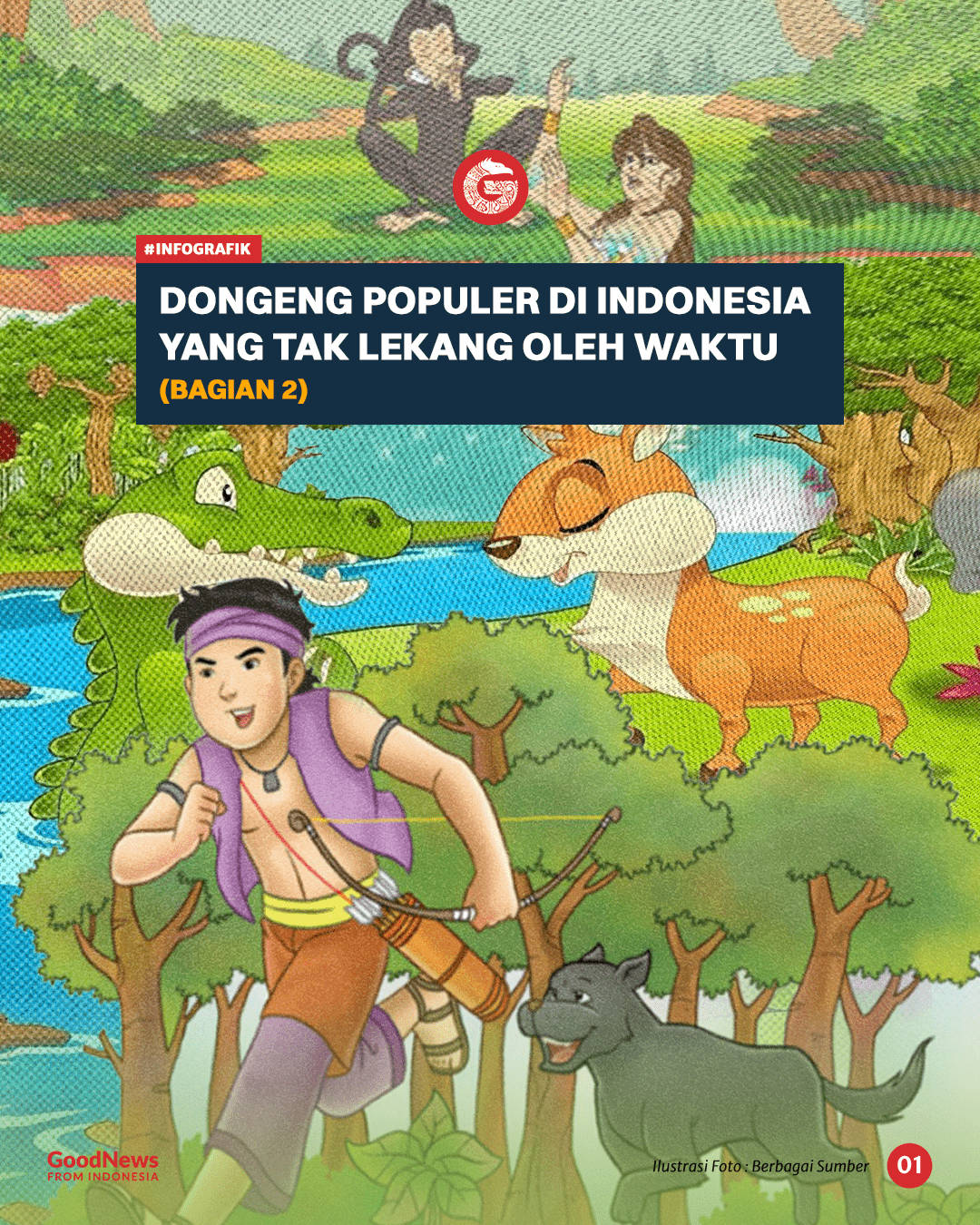 #INFOGRAFIK

DONGENG POPULER DI INDONESIA YANG TAK LEKANG OLEH WAKTU

(BAGIAN 2)

GoodNews FROM INDONESIA

Ilustrasi Foto : Berbagai Sumber

01