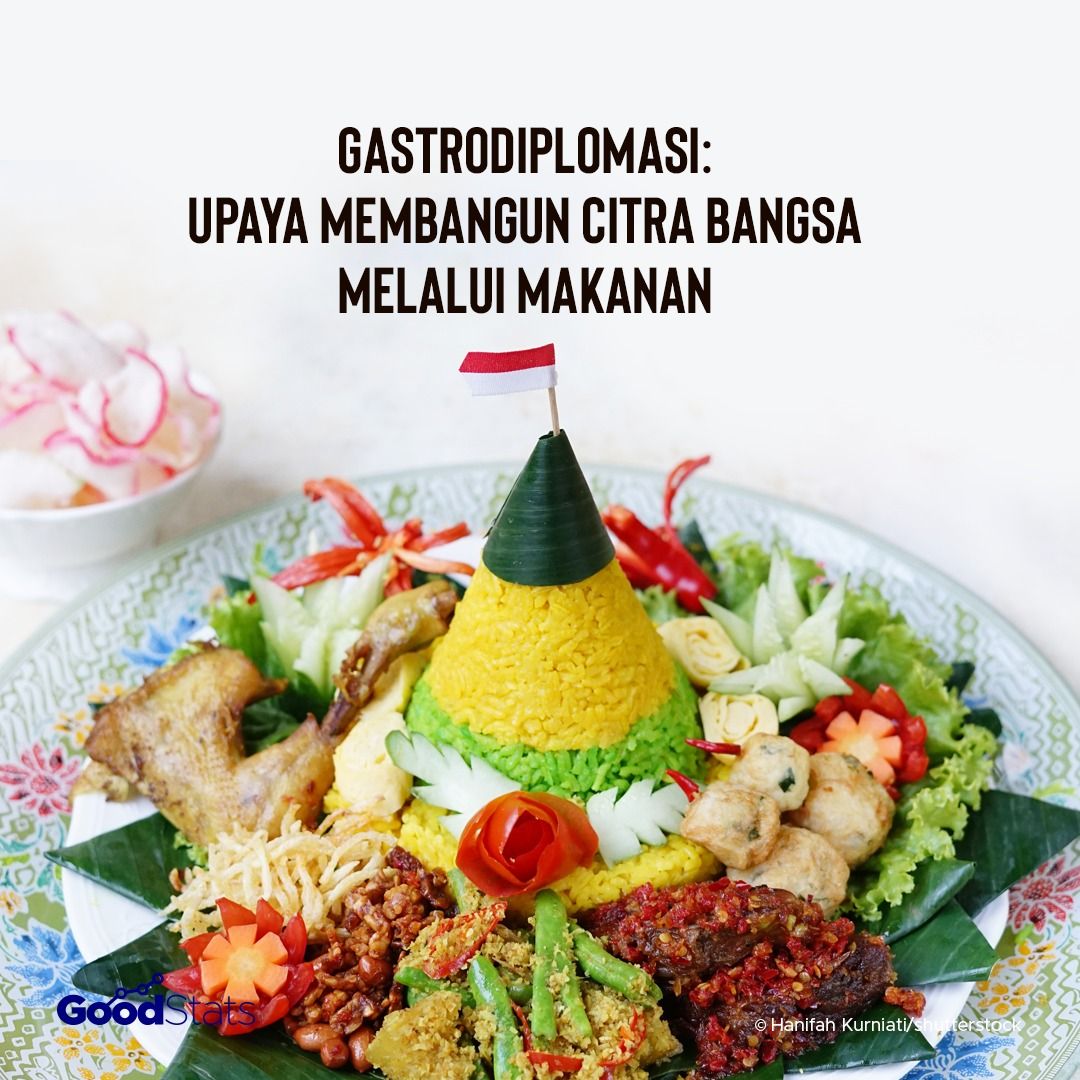 GASTRODIPLOMASI:
UPAYA MEMBANGUN CITRA BANGSA
MELALUI MAKANAN

GoodStats

© Hanifah Kurniati/shutterstock