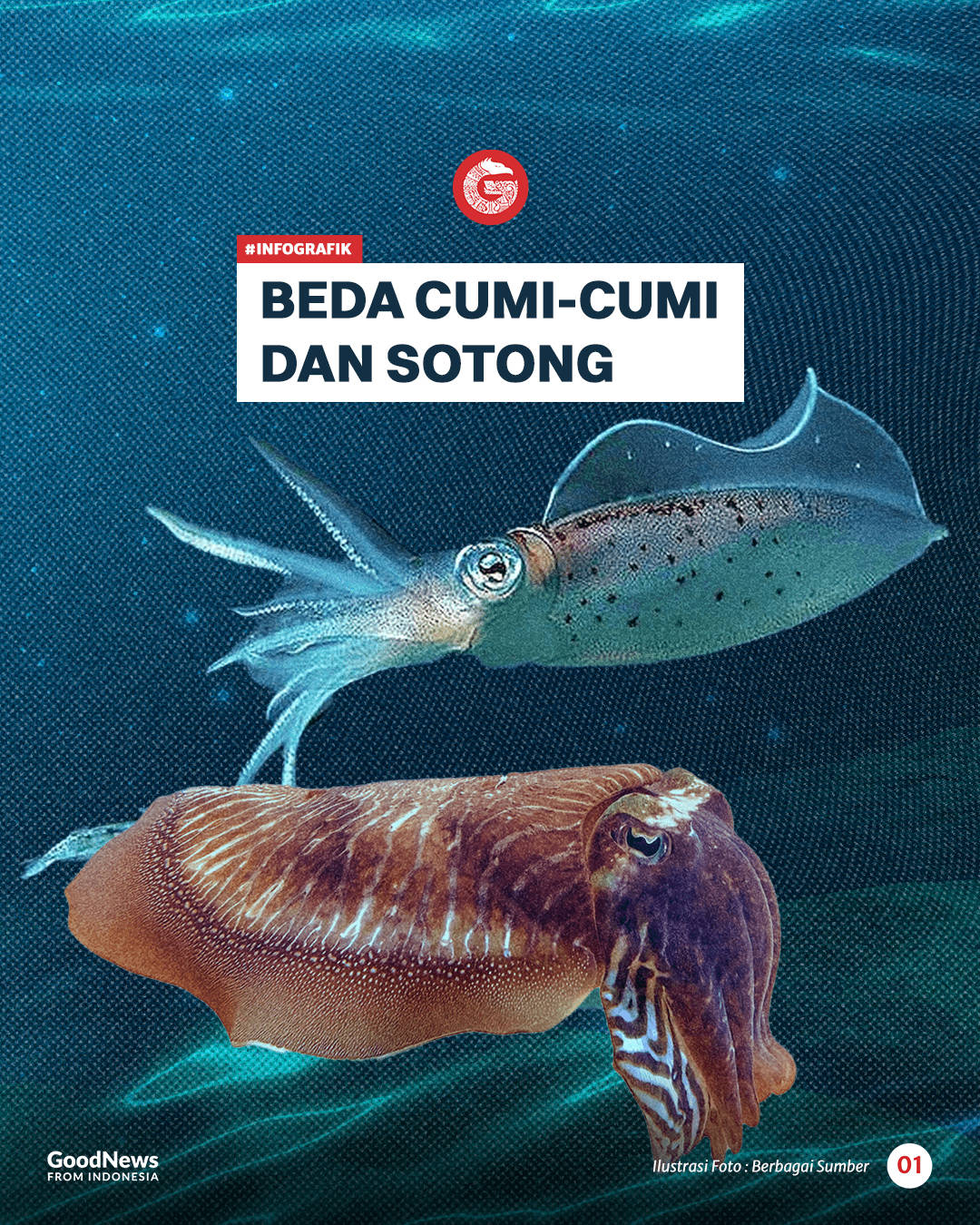 #INFOGRAFIK

BEDA CUMI-CUMI DAN SOTONG

GoodNews FROM INDONESIA

Ilustrasi Foto : Berbagai Sumber

01