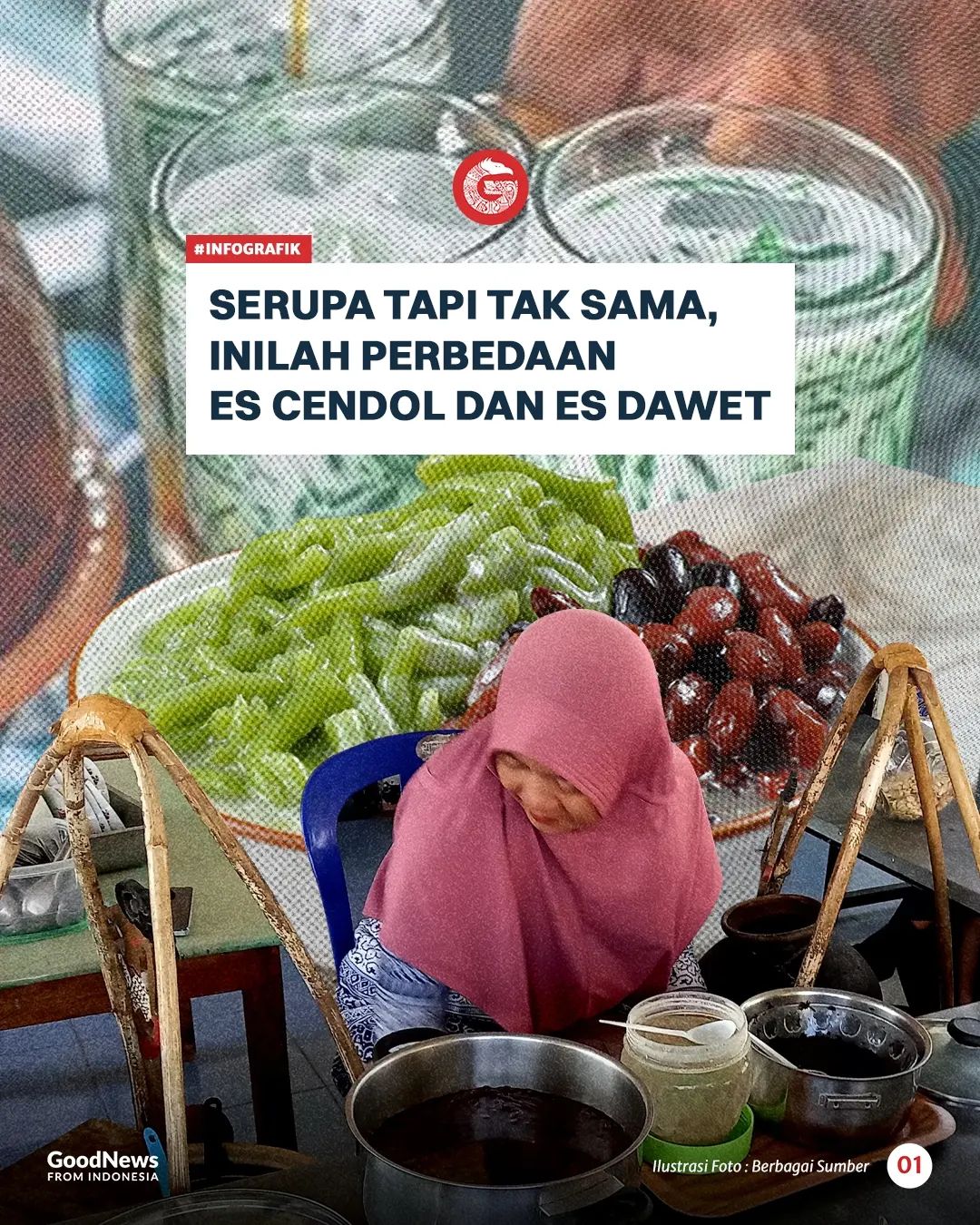 #INFOGRAFIK

SERUPA TAPI TAK SAMA, INILAH PERBEDAAN ES CENDOL DAN ES DAWET

GoodNews FROM INDONESIA

Ilustrasi Foto : Berbagai Sumber

01