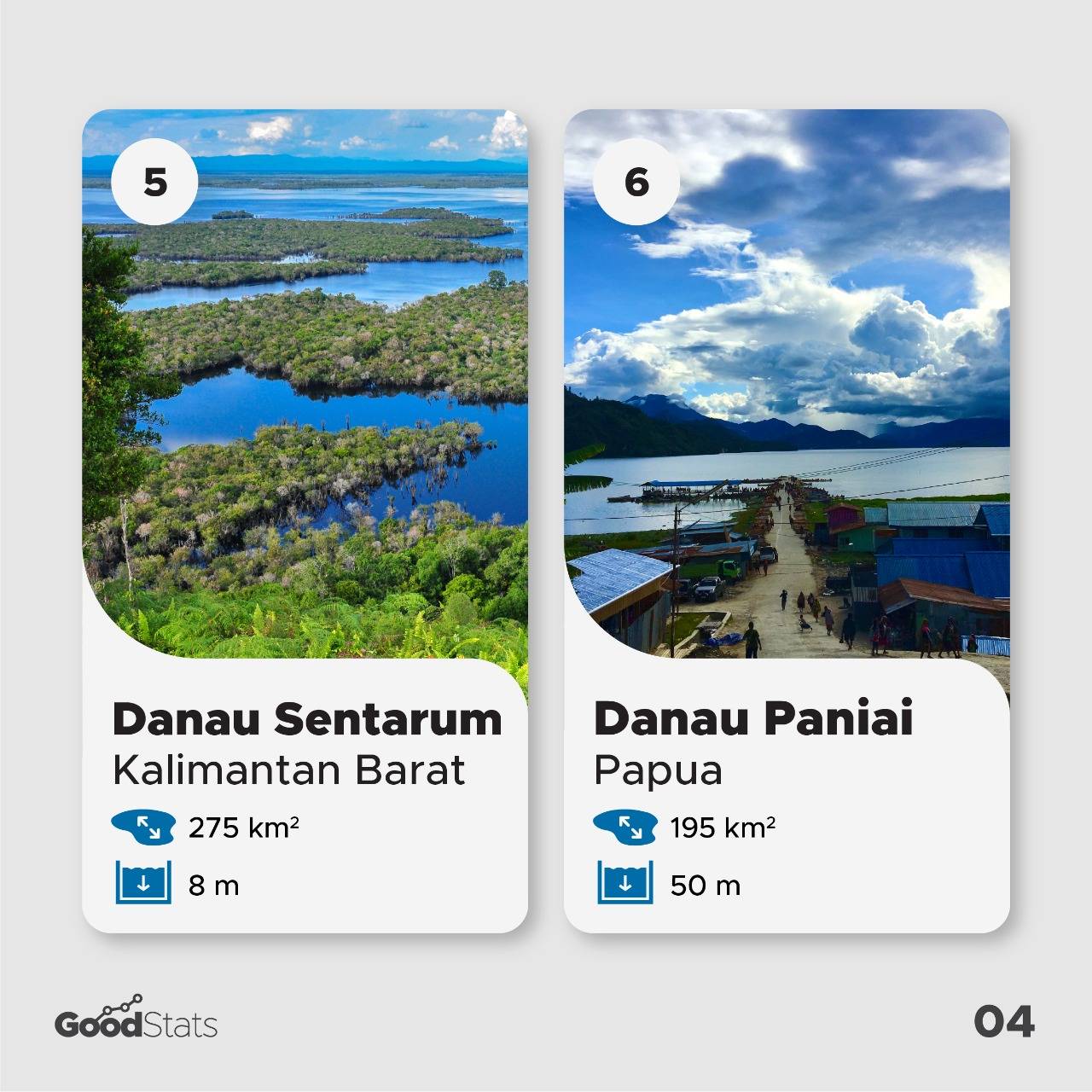 5

Danau Sentarum

Kalimantan Barat

275 km²

8 m

6

Danau Paniai

Papua

195 km²

50 m

GoodStats

04