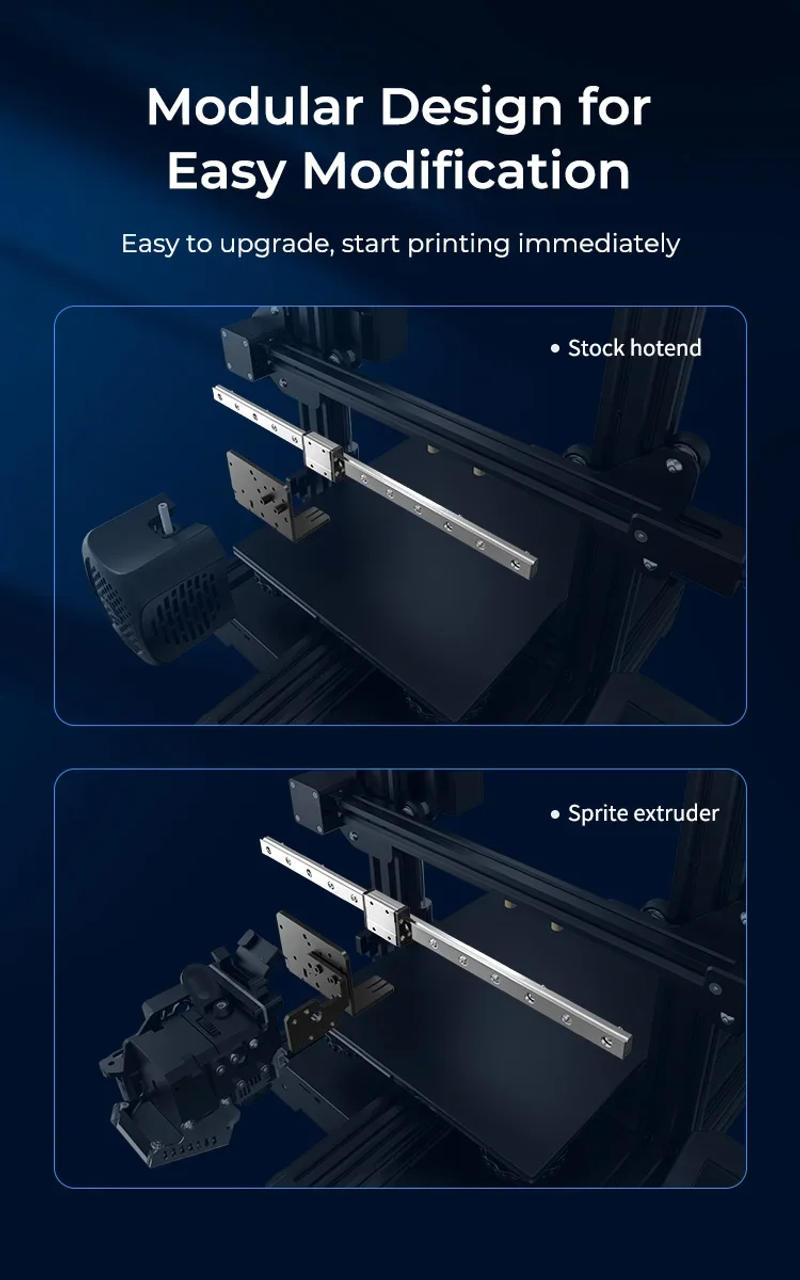 Modular Design for Easy Modification

Easy to upgrade, start printing immediately

• Stock hotend

• Sprite extruder