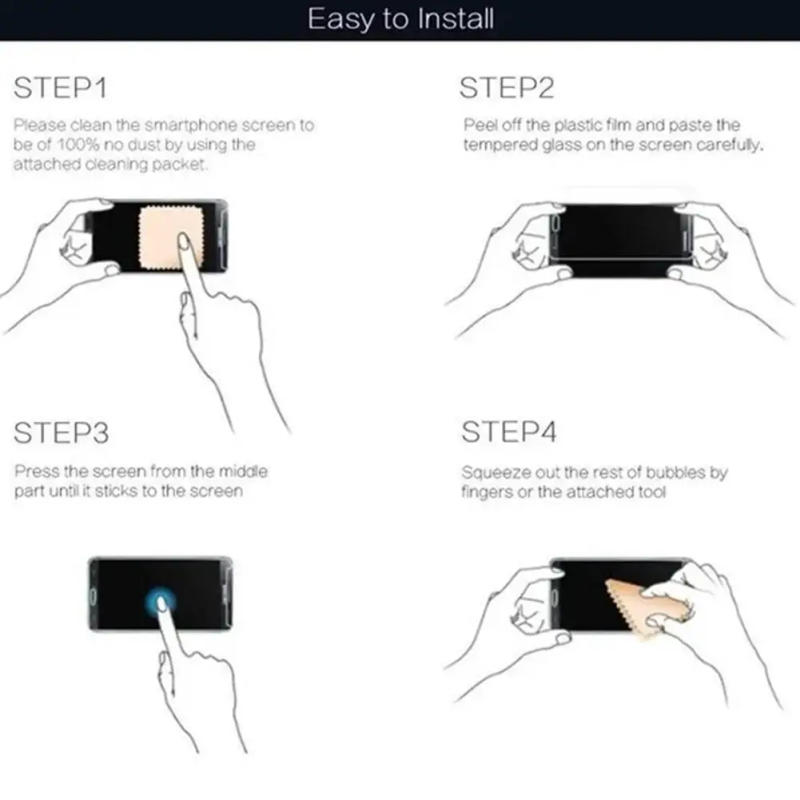 Easy to Install

STEP1

Please clean the smartphone screen to be of 100% no dust by using the attached cleaning packet.

STEP2

Peel off the plastic film and paste the tempered glass on the screen carefully.

STEP3

Press the screen from the middle part until it sticks to the screen

STEP4

Squeeze out the rest of bubbles by fingers or the attached tool