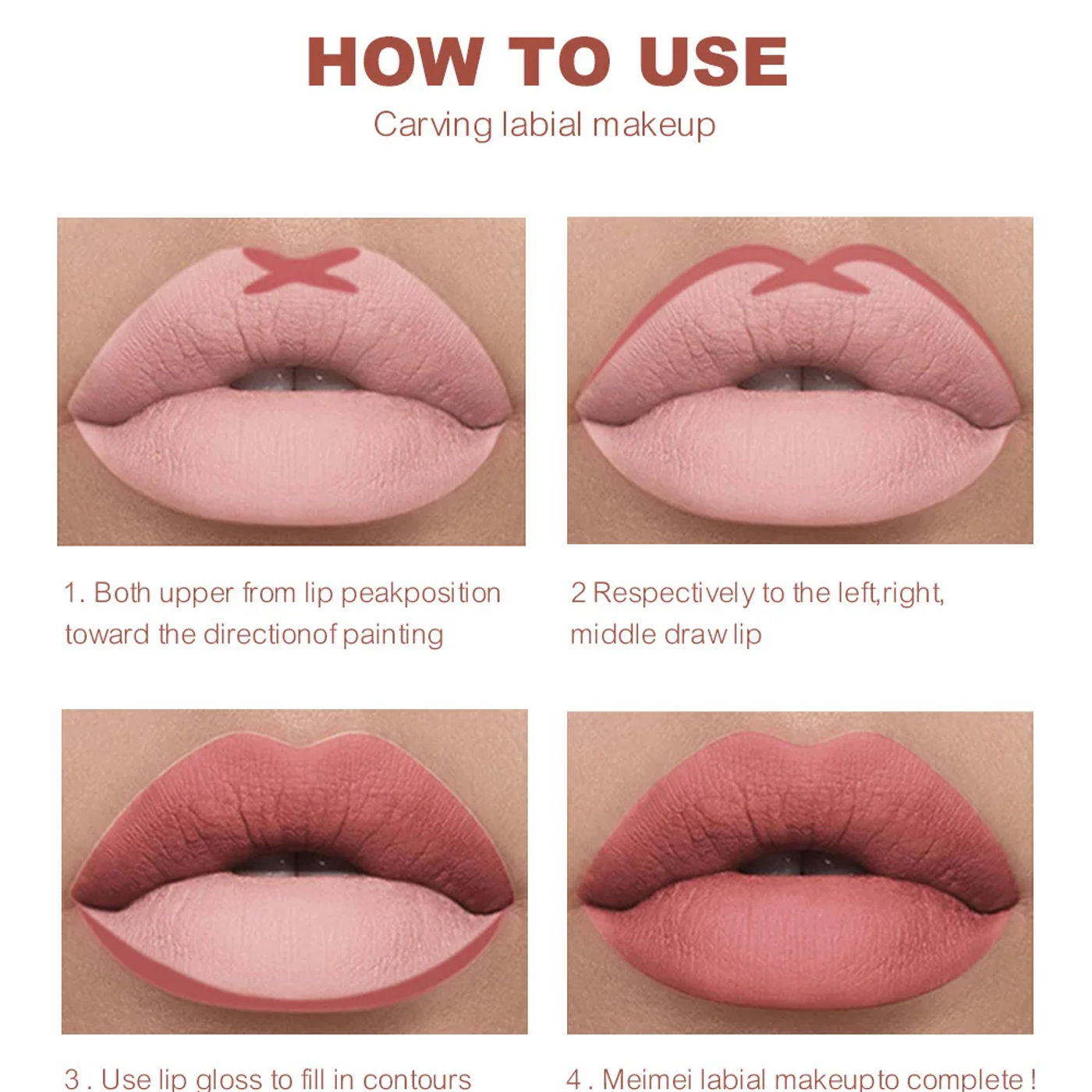 HOW TO USE
Carving labial makeup

1. Both upper from lip peakposition toward the directionof painting

2 Respectively to the left,right, middle draw lip

3 . Use lip gloss to fill in contours

4 . Meimei labial makeupto complete !