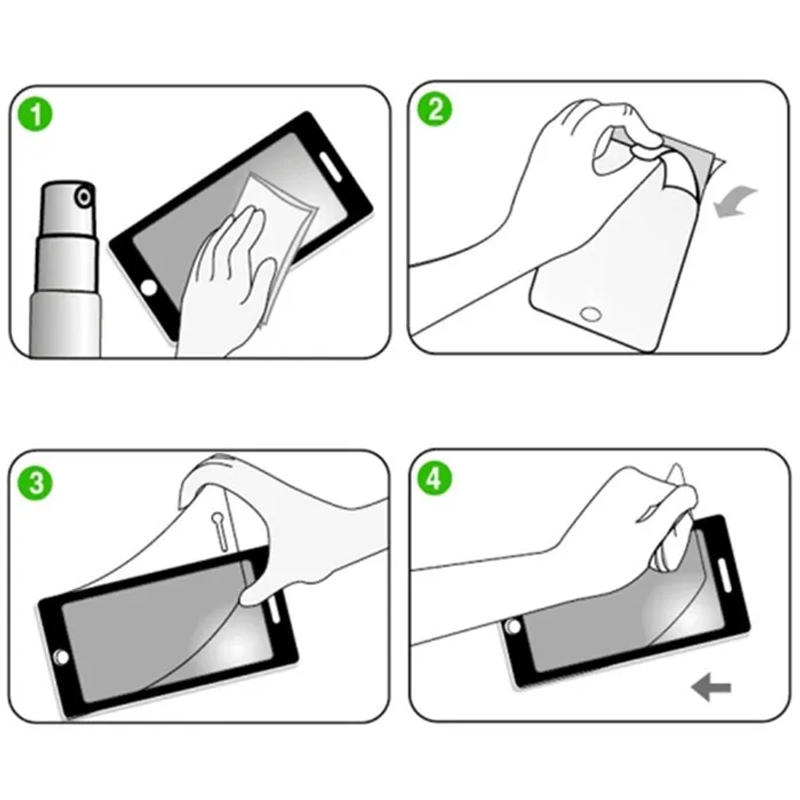 1

2

3

4