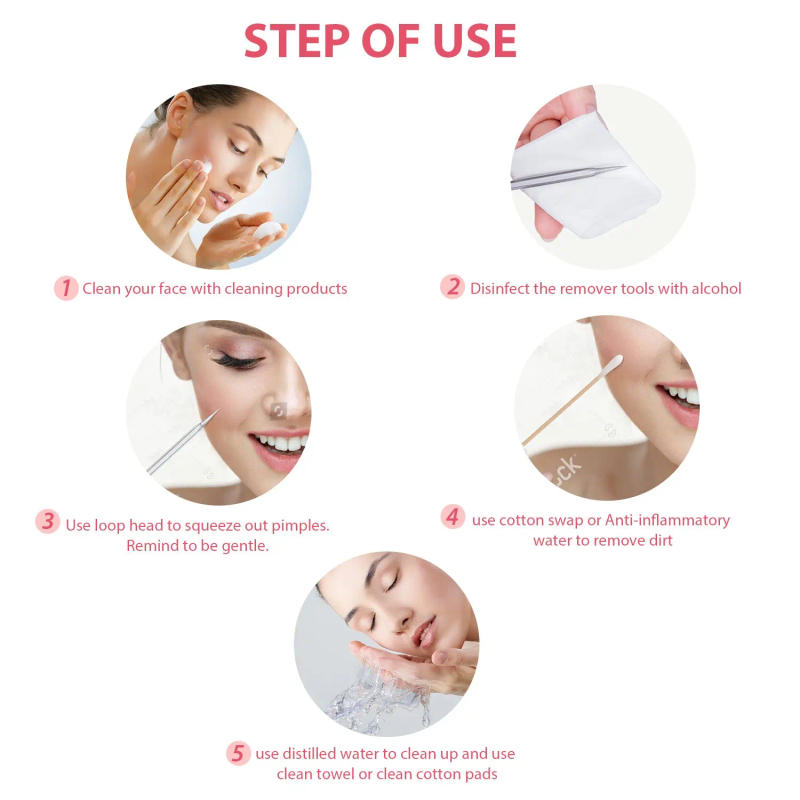 STEP OF USE

1 Clean your face with cleaning products

2 Disinfect the remover tools with alcohol

3 Use loop head to squeeze out pimples. Remind to be gentle.

4 use cotton swap or Anti-inflammatory water to remove dirt

5 use distilled water to clean up and use clean towel or clean cotton pads