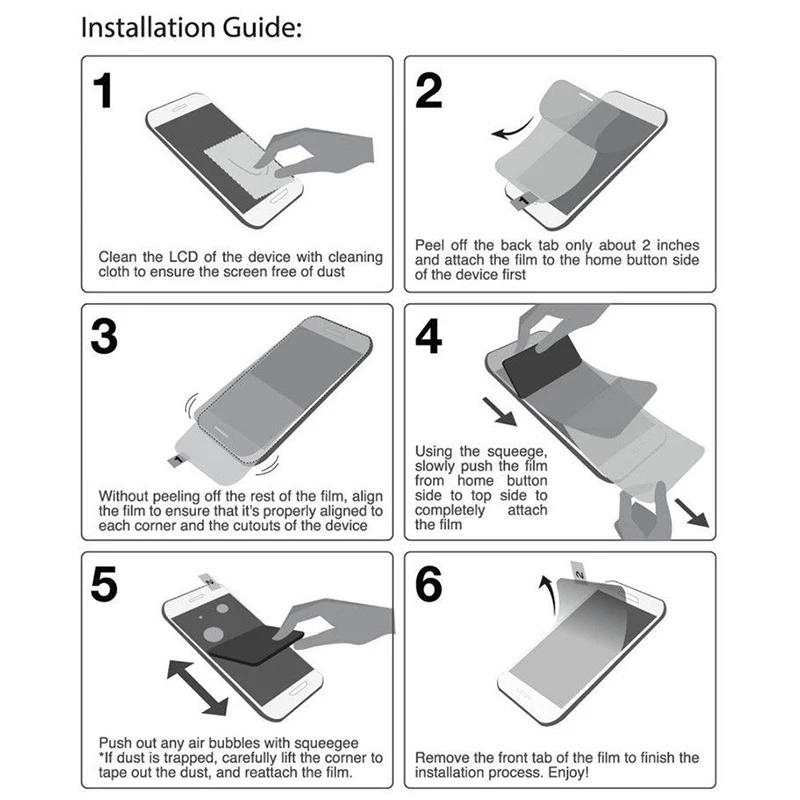 Installation Guide:

1

Clean the LCD of the device with cleaning cloth to ensure the screen free of dust

2

1

Peel off the back tab only about 2 inches and attach the film to the home button side of the device first

3

1

Without peeling off the rest of the film, align the film to ensure that it's properly aligned to each corner and the cutouts of the device

4

Using the squeege, slowly push the film from home button side to top side to completely attach the film

5

2

Push out any air bubbles with squeegee
*If dust is trapped, carefully lift the corner to tape out the dust, and reattach the film.

6

2

Remove the front tab of the film to finish the installation process. Enjoy!