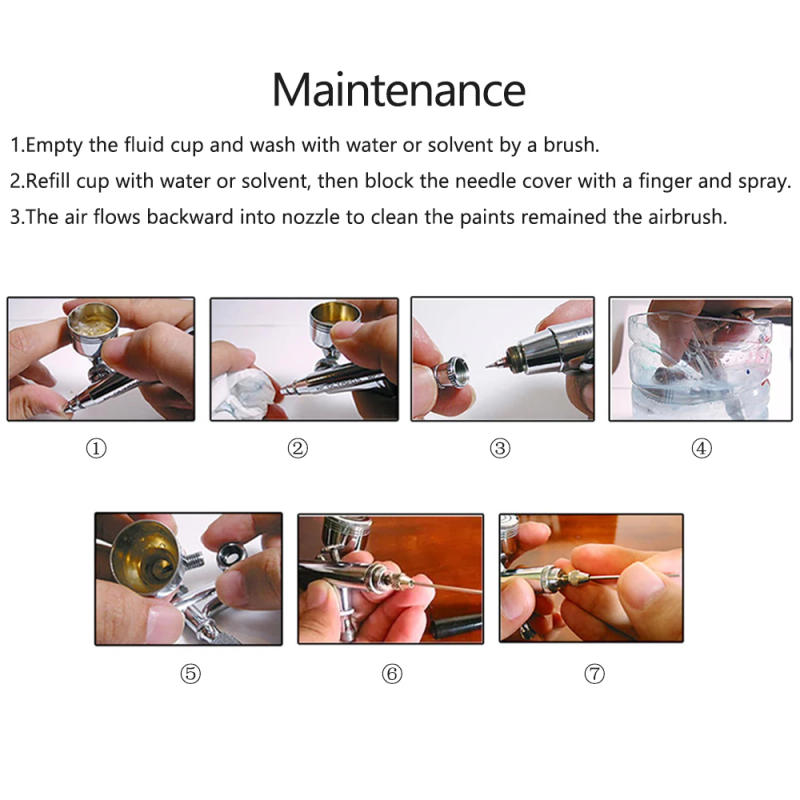 Maintenance

1.Empty the fluid cup and wash with water or solvent by a brush.

2.Refill cup with water or solvent, then block the needle cover with a finger and spray.

3.The air flows backward into nozzle to clean the paints remained the airbrush.

①

②

③

④

⑤

⑥

⑦