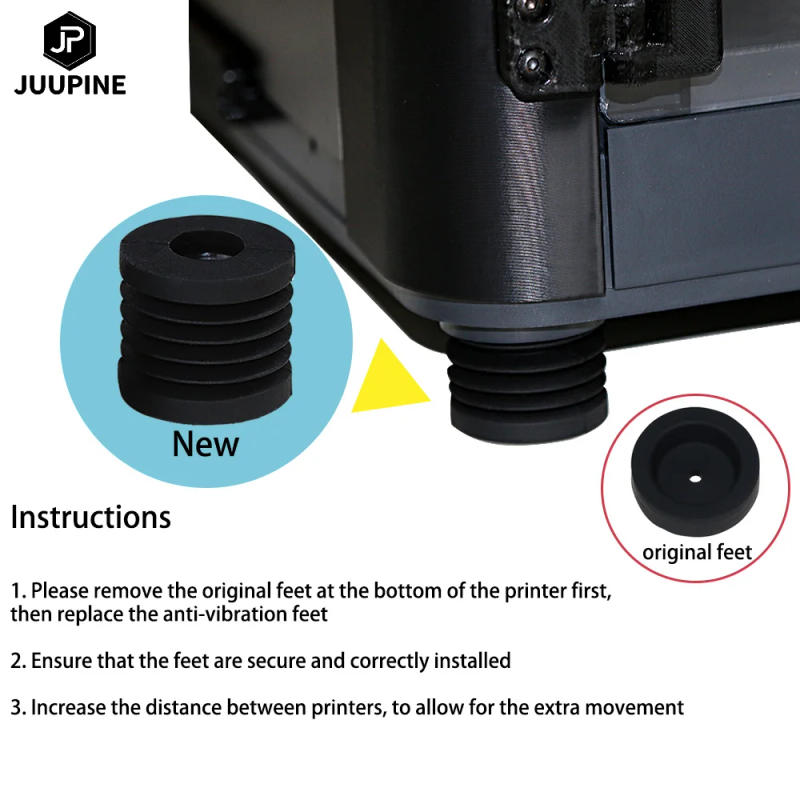 JP
JUUPINE

New

original feet

Instructions

1. Please remove the original feet at the bottom of the printer first, then replace the anti-vibration feet

2. Ensure that the feet are secure and correctly installed

3. Increase the distance between printers, to allow for the extra movement