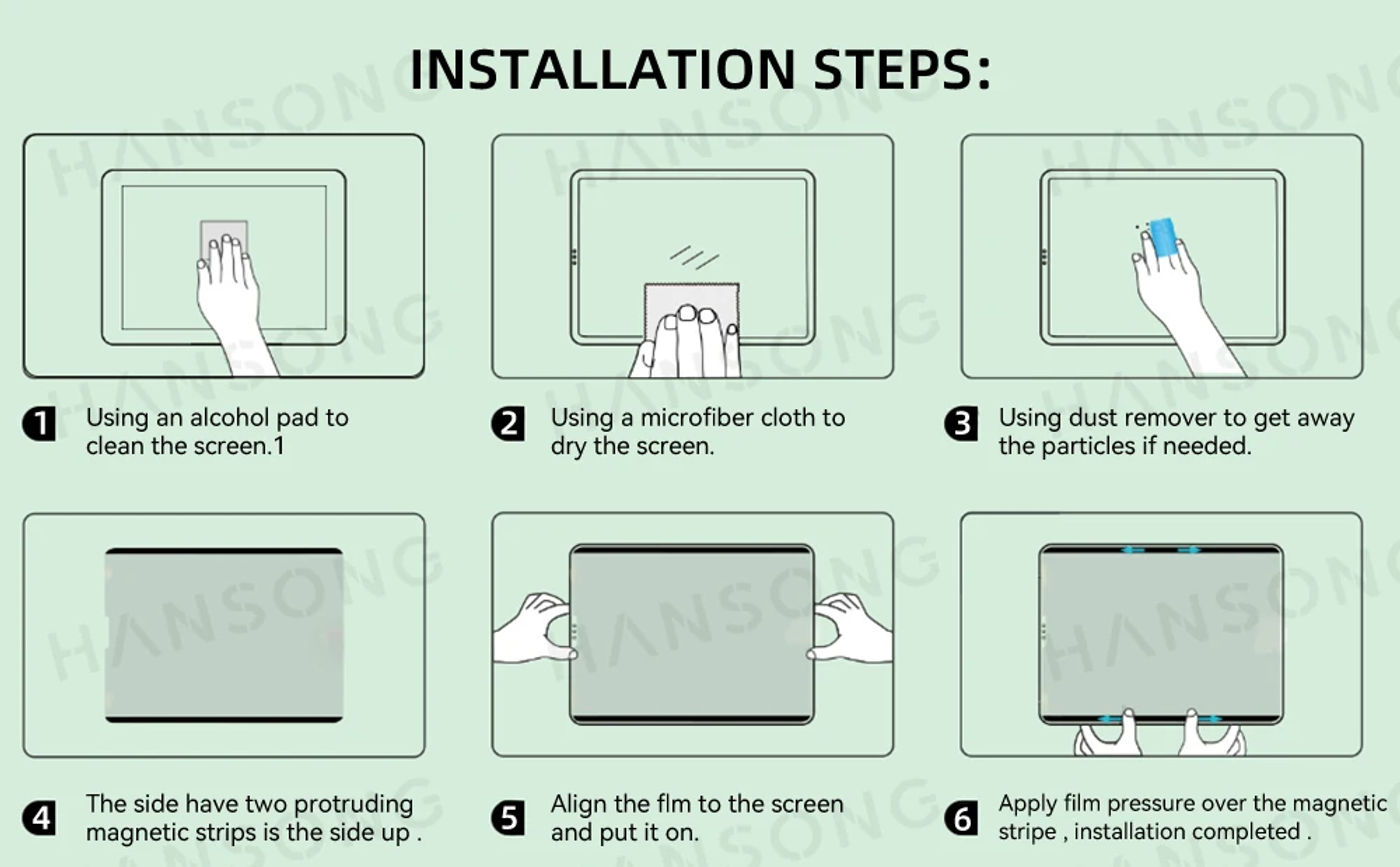 INSTALLATION STEPS:

1 Using an alcohol pad to clean the screen.1

2 Using a microfiber cloth to dry the screen.

3 Using dust remover to get away the particles if needed.

4 The side have two protruding magnetic strips is the side up .

5 Align the flm to the screen and put it on.

6 Apply film pressure over the magnetic stripe , installation completed .

HANSONG