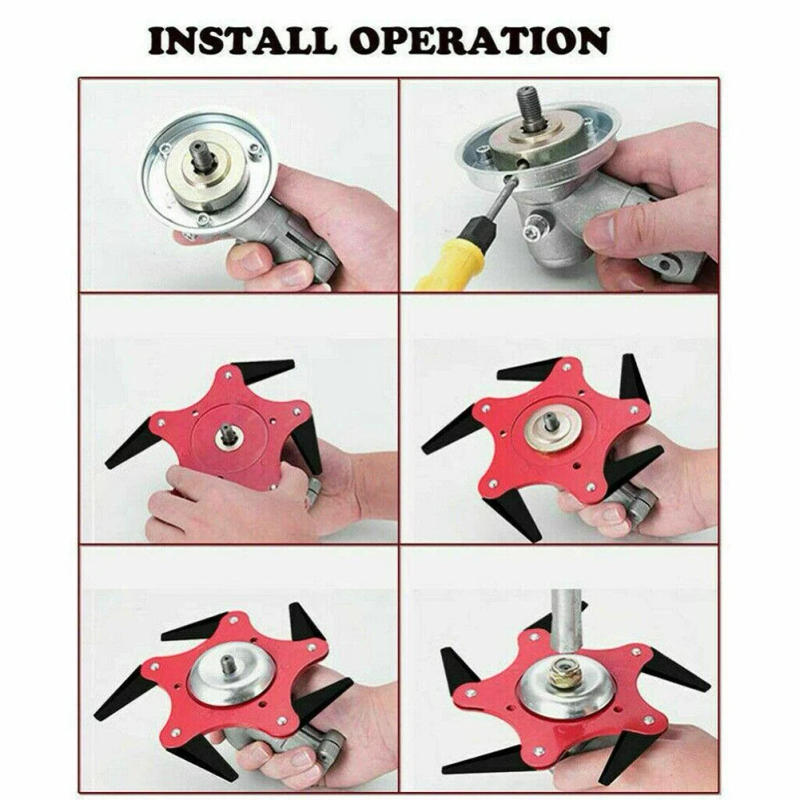 INSTALL OPERATION