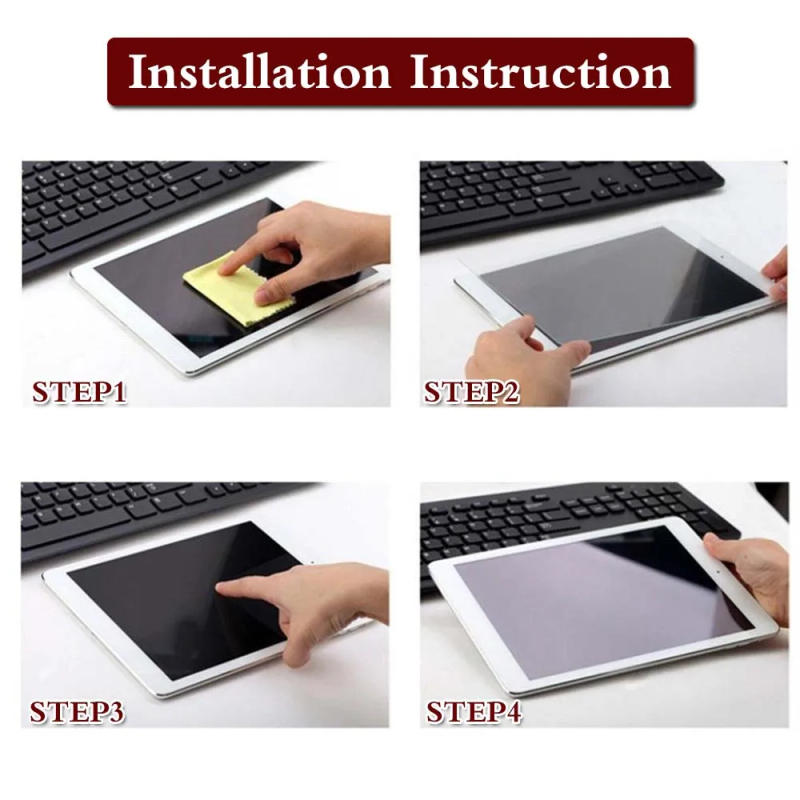 Installation Instruction

STEP1

STEP2

STEP3

STEP4