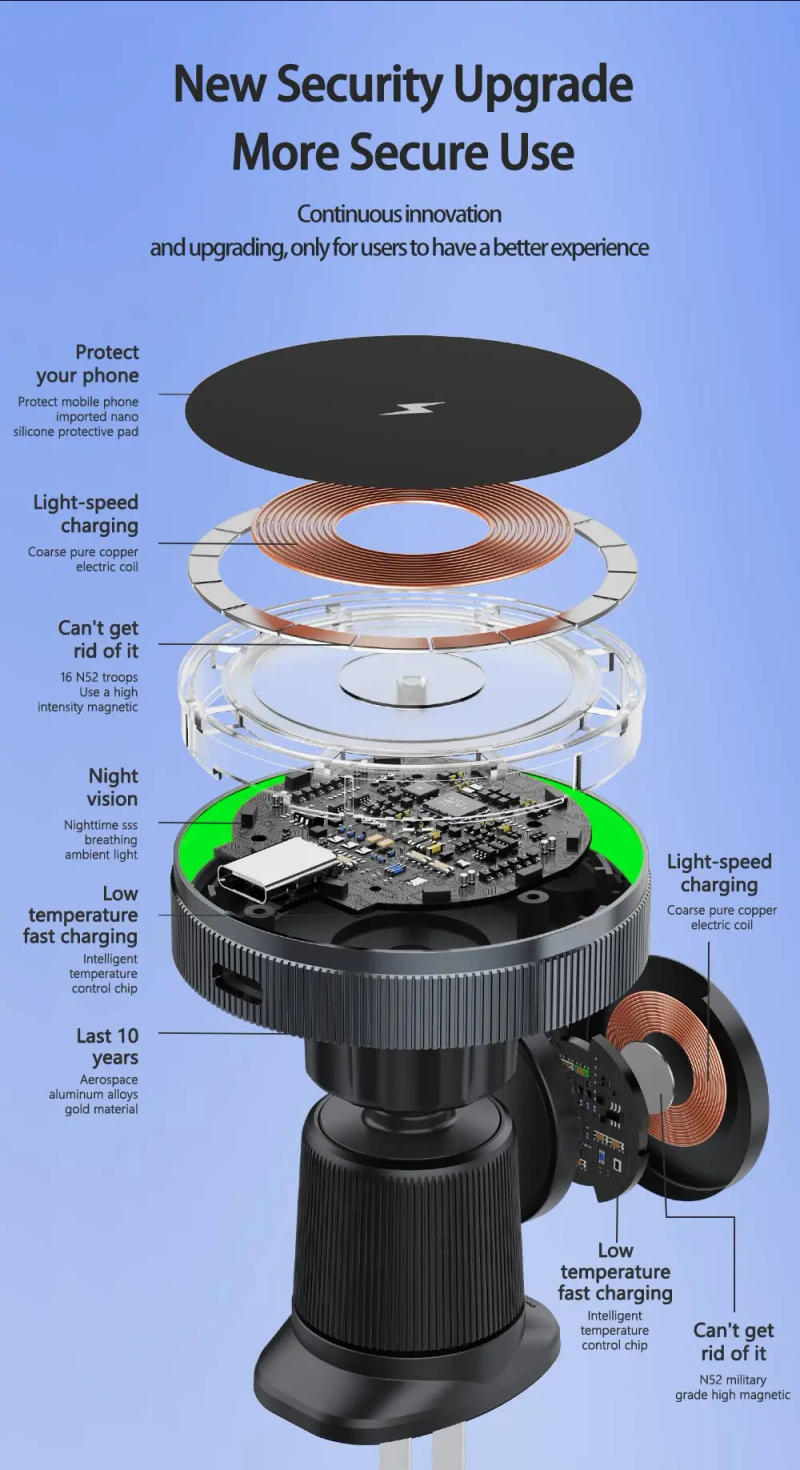 New Security Upgrade
More Secure Use

Continuous innovation
and upgrading, only for users to have a better experience

Protect your phone
Protect mobile phone imported nano silicone protective pad

Light-speed charging
Coarse pure copper electric coil

Can't get rid of it
16 N52 troops Use a high intensity magnetic

Night vision
Nighttime sss breathing ambient light

Low temperature fast charging
Intelligent temperature control chip

Last 10 years
Aerospace aluminum alloys gold material

Light-speed charging
Coarse pure copper electric coil

Low temperature fast charging
Intelligent temperature control chip

Can't get rid of it
N52 military grade high magnetic