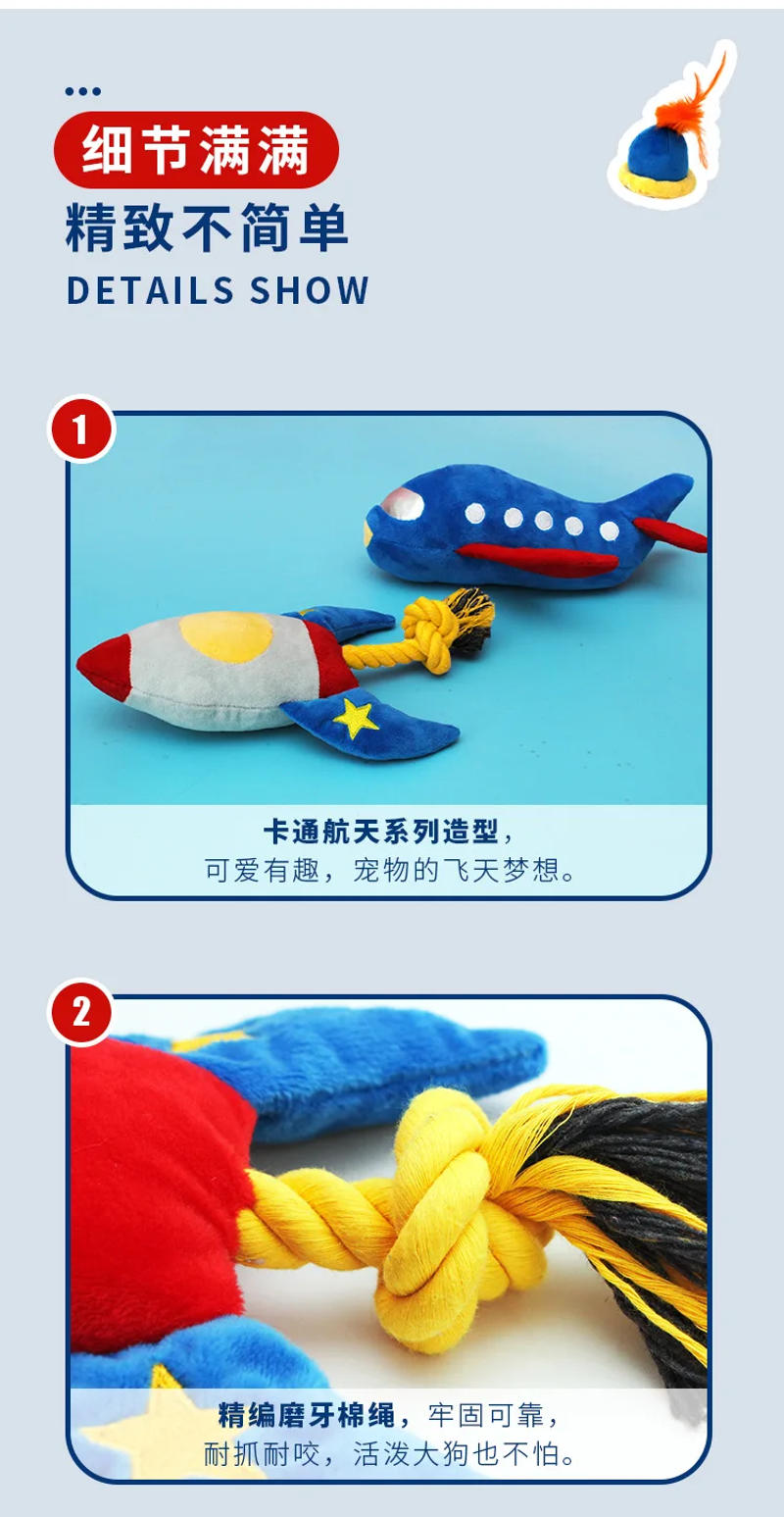 细节满满

精致不简单

DETAILS SHOW

1

卡通航天系列造型，
可爱有趣，宠物的飞天梦想。

2

精编磨牙棉绳，牢固可靠，
耐抓耐咬，活泼大狗也不怕。