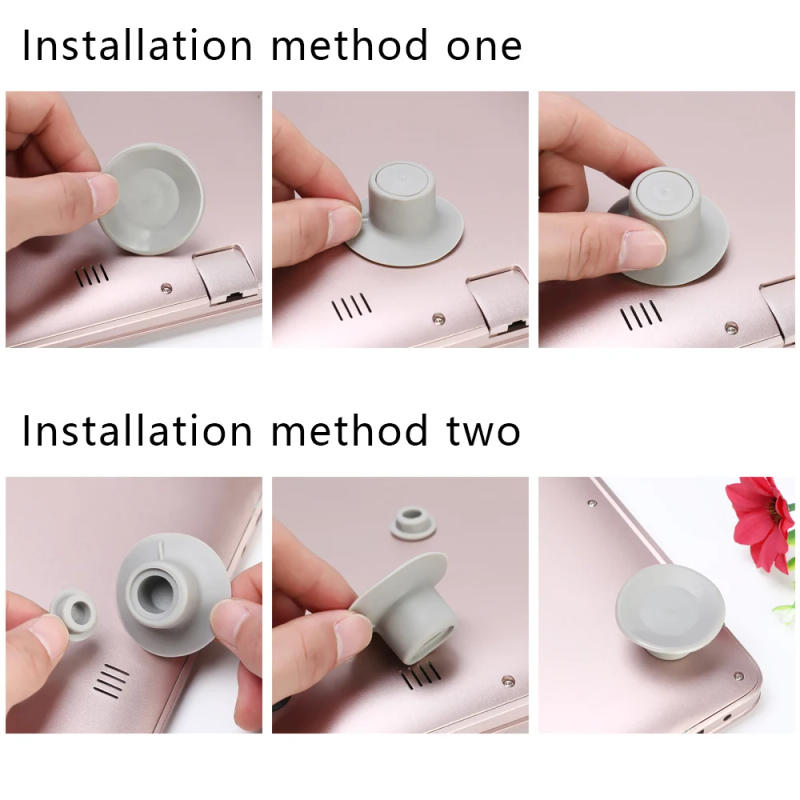 Installation method one

Installation method two