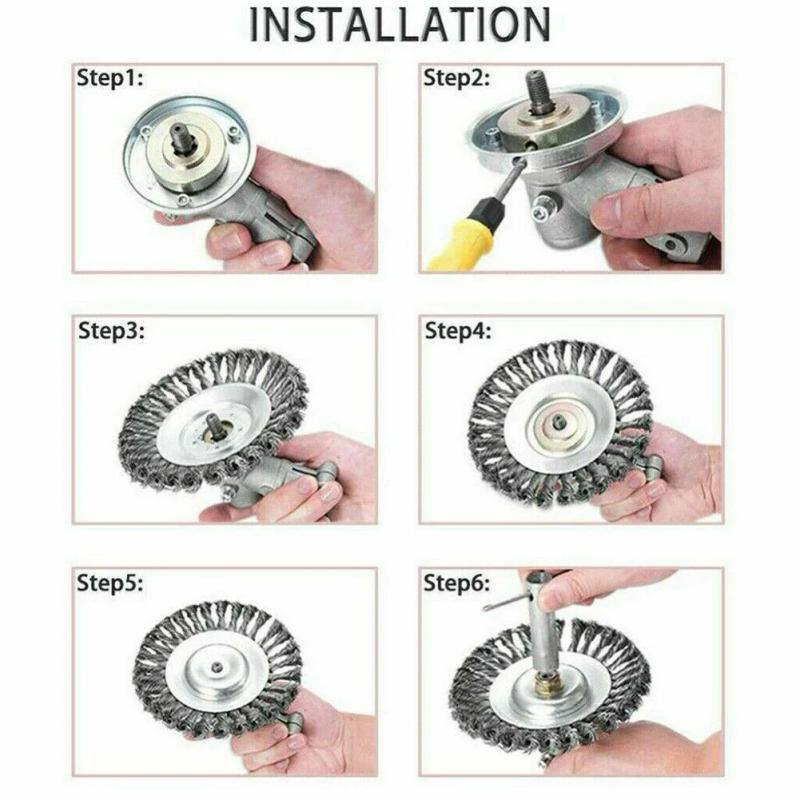 INSTALLATION

Step1:

Step2:

Step3:

Step4:

Step5:

Step6: