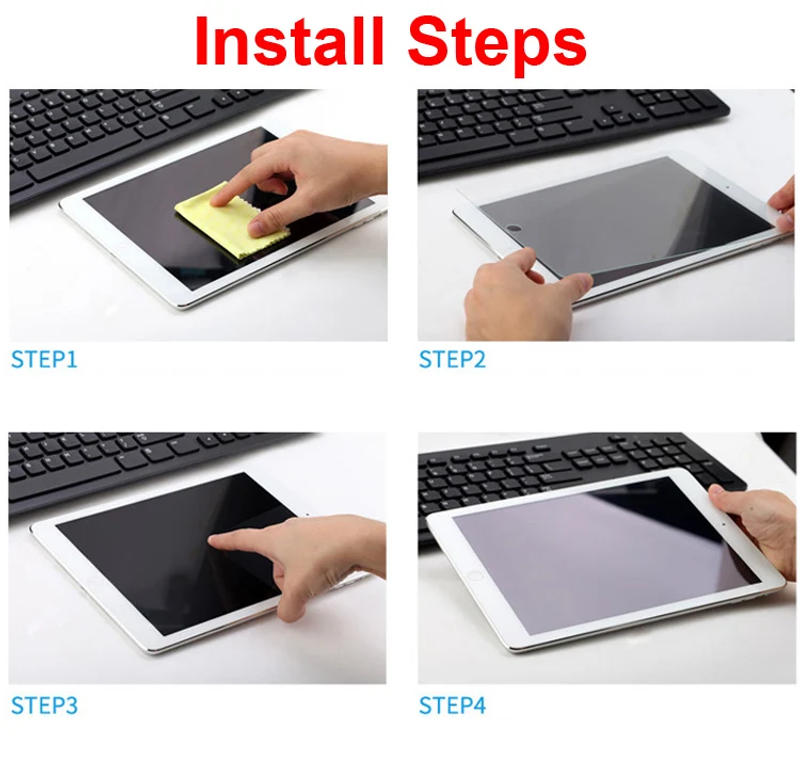 Install Steps

STEP1

STEP2

STEP3

STEP4