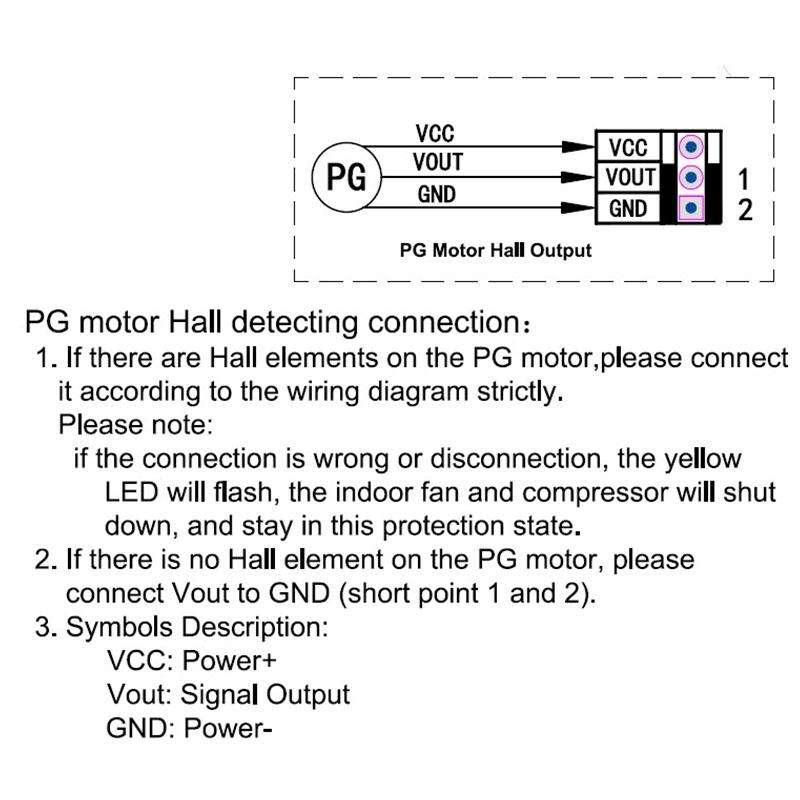 PG

VCC
VOUT
GND

VCC
VOUT
GND

1
2

PG Motor Hall Output

PG motor Hall detecting connection：
1. If there are Hall elements on the PG motor,please connect it according to the wiring diagram strictly.
Please note:
if the connection is wrong or disconnection, the yellow LED will flash, the indoor fan and compressor will shut down, and stay in this protection state.
2. If there is no Hall element on the PG motor, please connect Vout to GND (short point 1 and 2).
3. Symbols Description:
VCC: Power+
Vout: Signal Output
GND: Power-