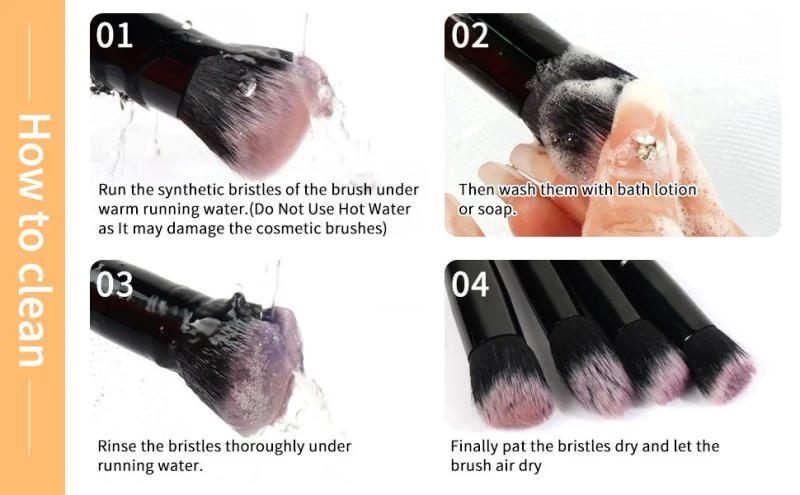 How to clean

01

Run the synthetic bristles of the brush under warm running water.(Do Not Use Hot Water as It may damage the cosmetic brushes)

02

Then wash them with bath lotion or soap.

03

Rinse the bristles thoroughly under running water.

04

Finally pat the bristles dry and let the brush air dry